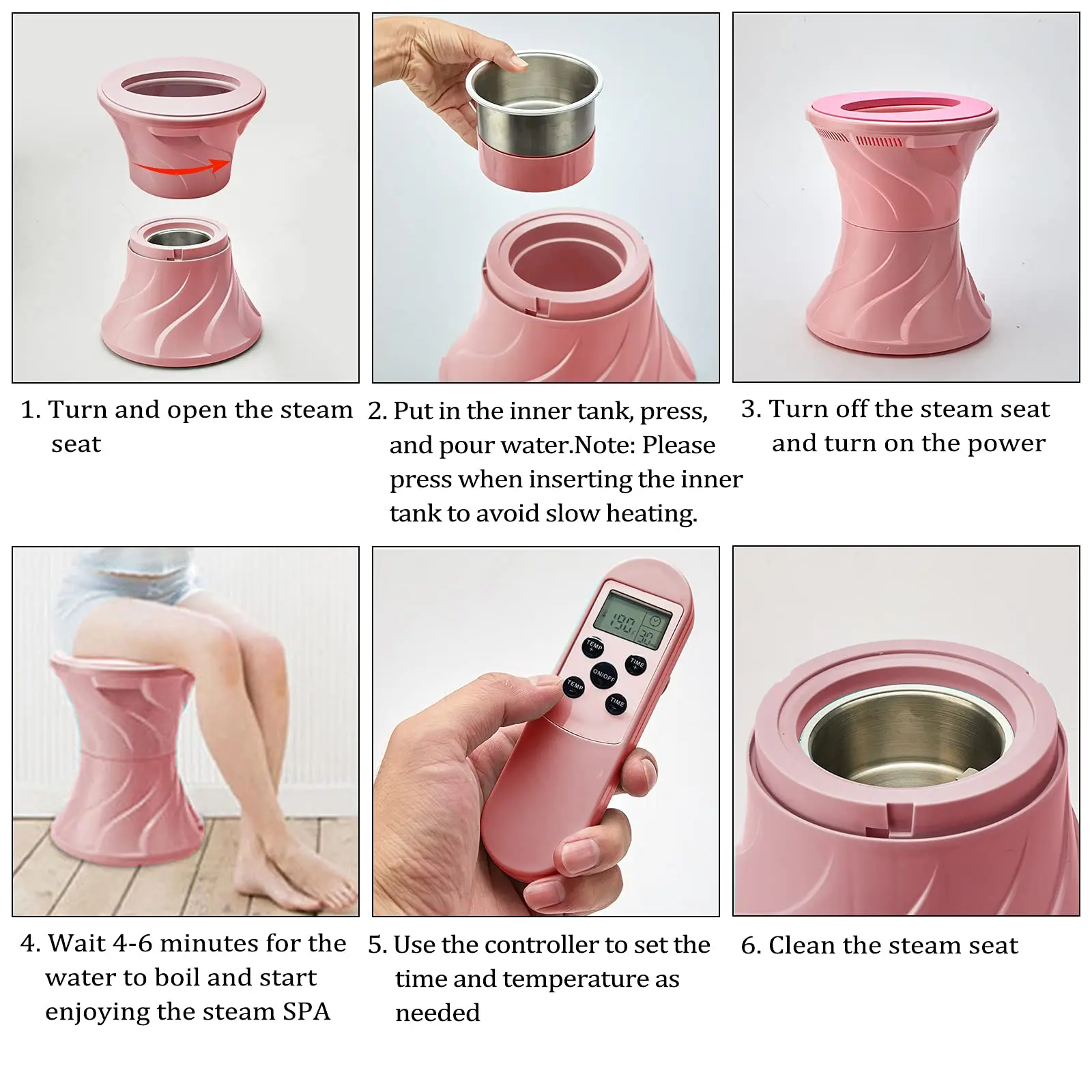 1. Turn and open the steam seat

2. Put in the inner tank, press, and pour water.Note: Please press when inserting the inner tank to avoid slow heating.

3. Turn off the steam seat and turn on the power

190 30

TEMP +

TIME +

ON/OFF

TEMP −

TIME −

4. Wait 4-6 minutes for the water to boil and start enjoying the steam SPA

5. Use the controller to set the time and temperature as needed

6. Clean the steam seat