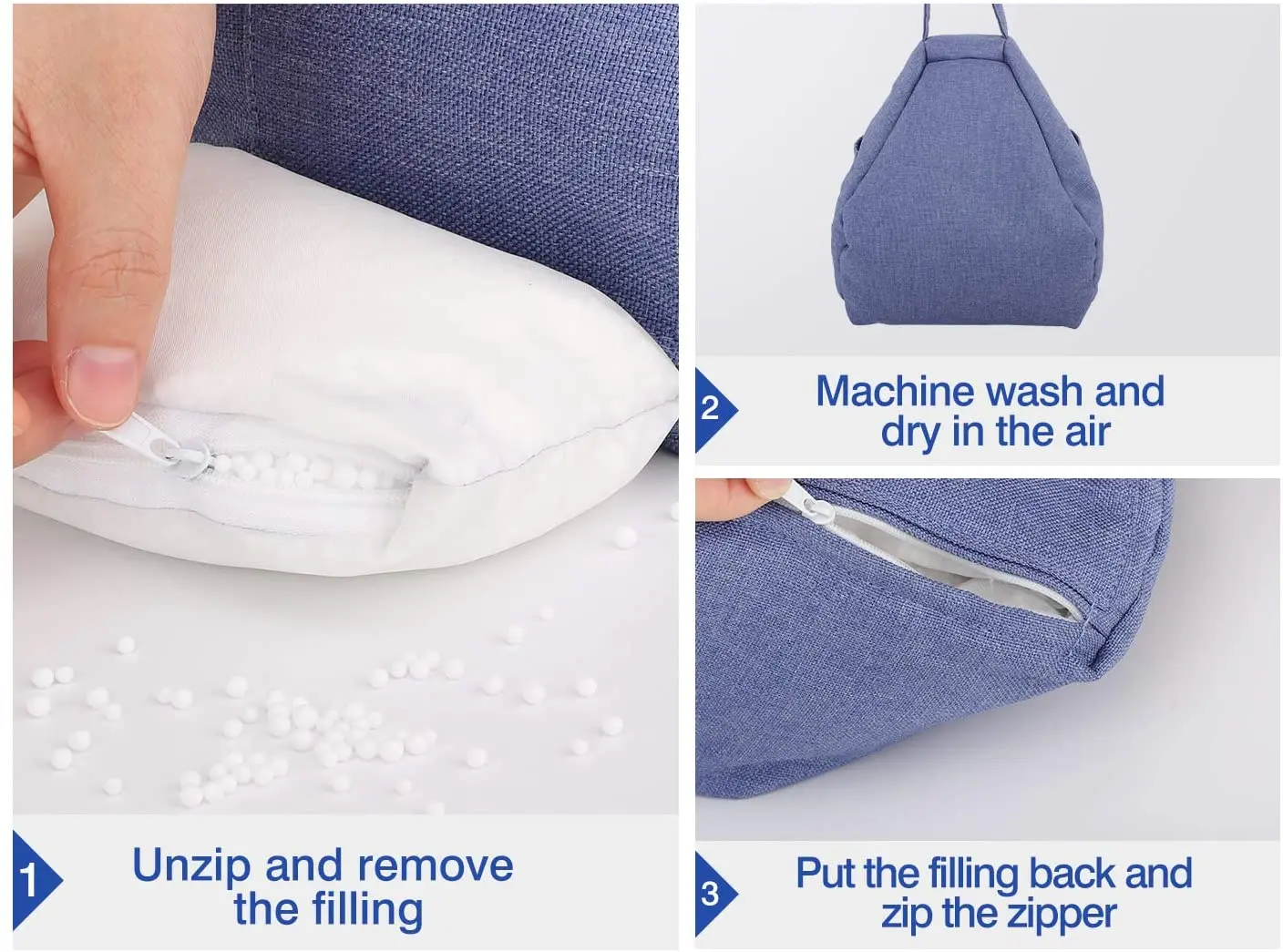 1 Unzip and remove the filling

2 Machine wash and dry in the air

3 Put the filling back and zip the zipper