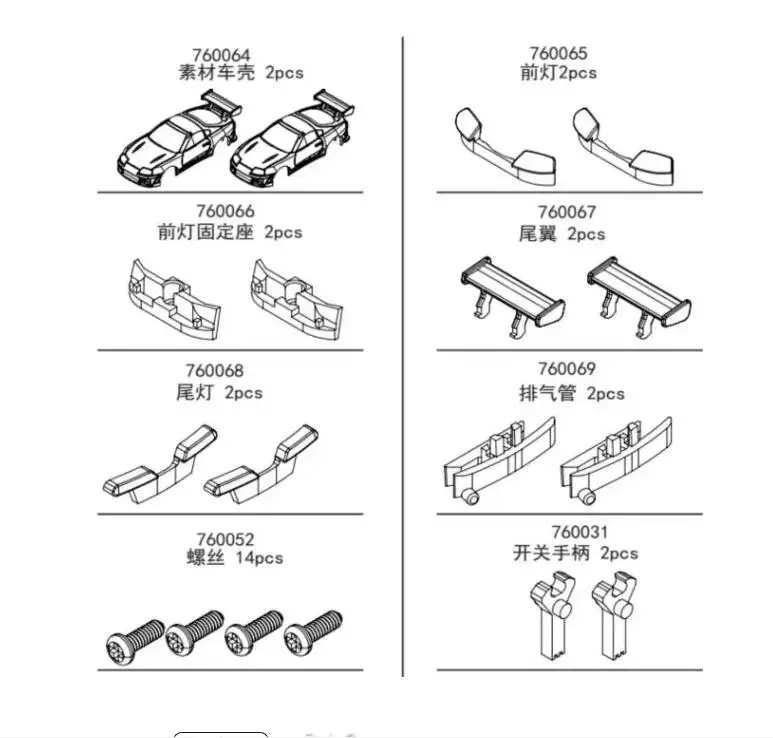 760064
素材车壳 2pcs

760066
前灯固定座 2pcs

760068
尾灯 2pcs

760052
螺丝 14pcs

760065
前灯2pcs

760067
尾翼 2pcs

760069
排气管 2pcs

760031
开关手柄 2pcs