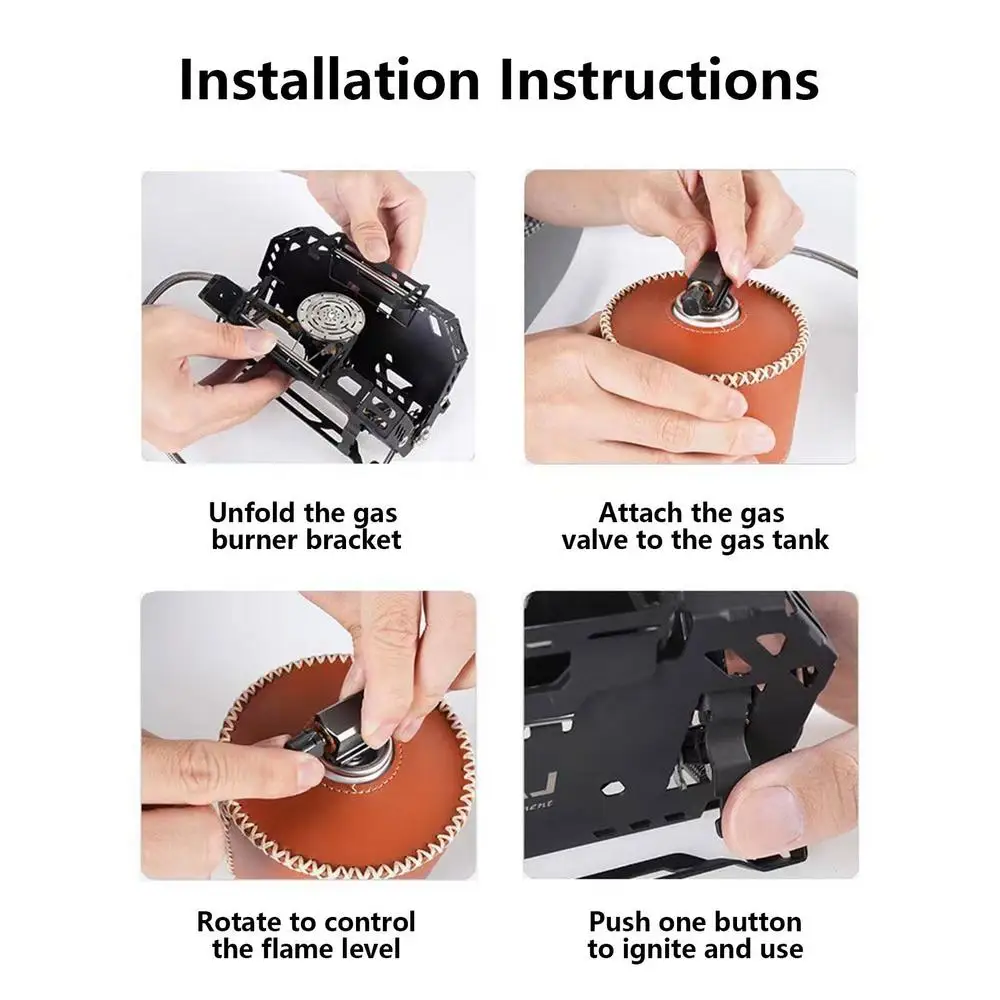 Installation Instructions

Unfold the gas burner bracket

Attach the gas valve to the gas tank

Rotate to control the flame level

Push one button to ignite and use