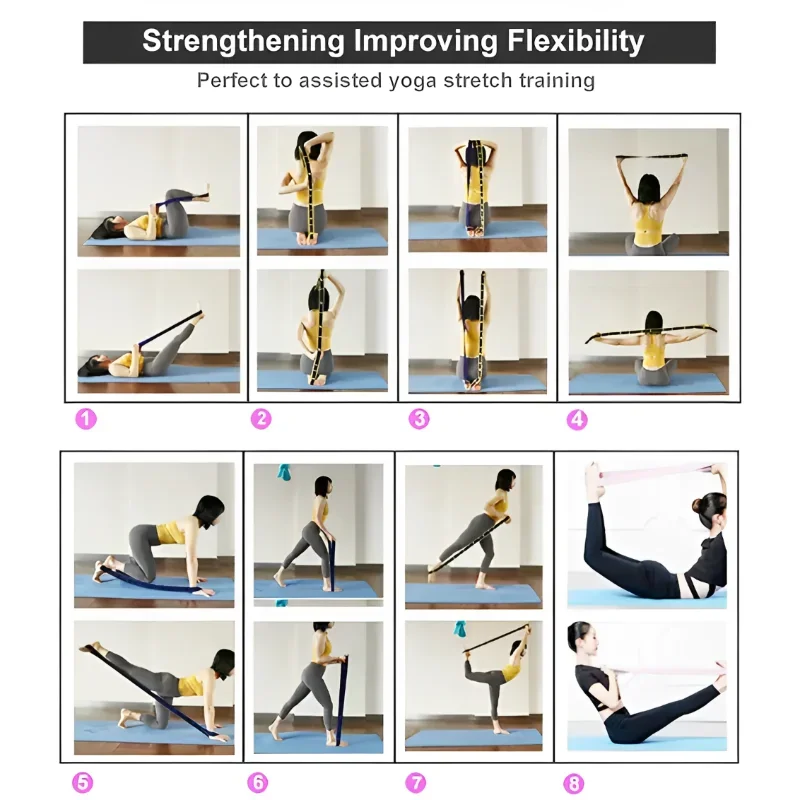 Strengthening Improving Flexibility

Perfect to assisted yoga stretch training

1
2
3
4

5
6
7
8