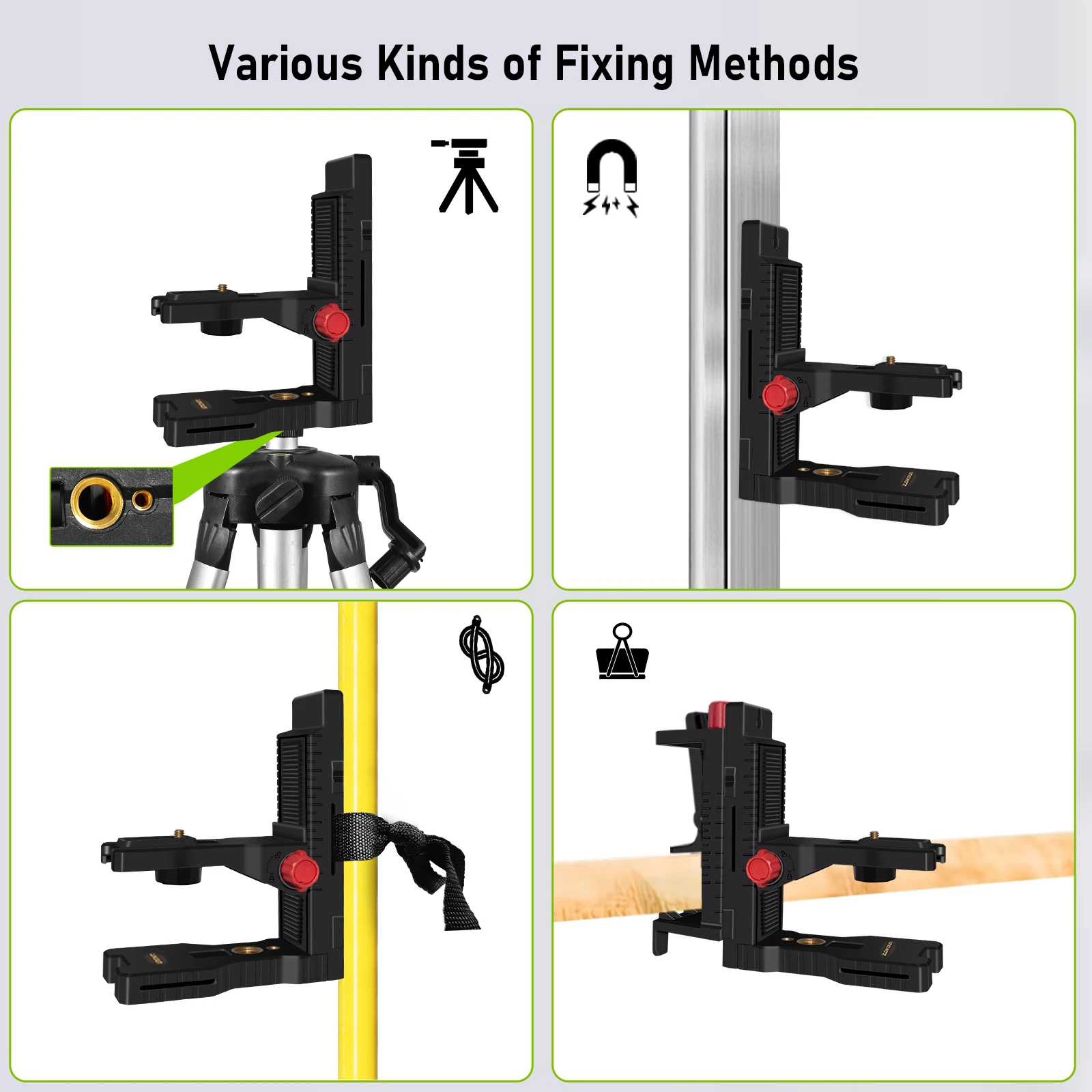 Various Kinds of Fixing Methods