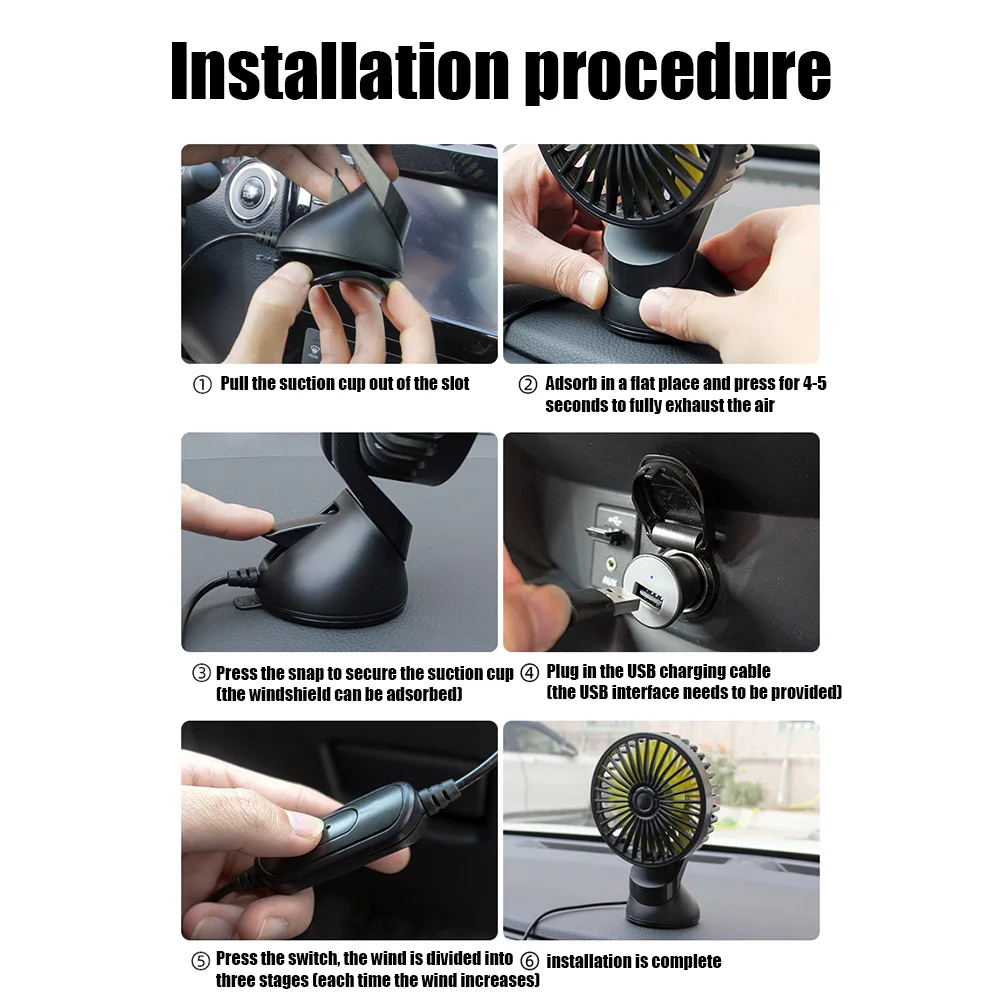 Installation procedure

① Pull the suction cup out of the slot

② Adsorb in a flat place and press for 4-5 seconds to fully exhaust the air

③ Press the snap to secure the suction cup (the windshield can be adsorbed)

④ Plug in the USB charging cable (the USB interface needs to be provided)

⑤ Press the switch, the wind is divided into three stages (each time the wind increases)

⑥ installation is complete