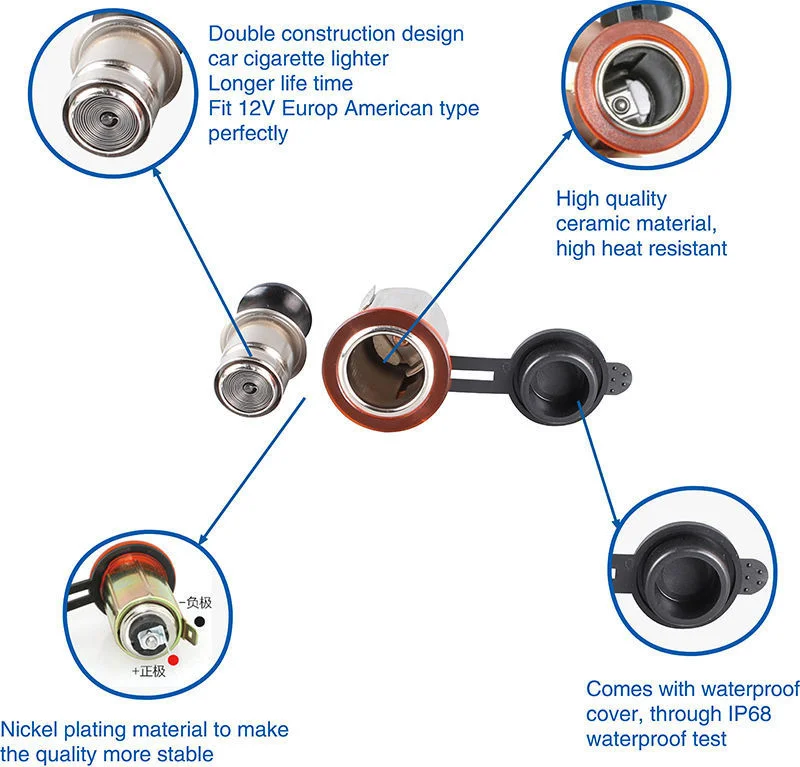 Double construction design car cigarette lighter
Longer life time
Fit 12V Europ American type perfectly

High quality ceramic material, high heat resistant

-负极

+正极

Nickel plating material to make the quality more stable

Comes with waterproof cover, through IP68 waterproof test