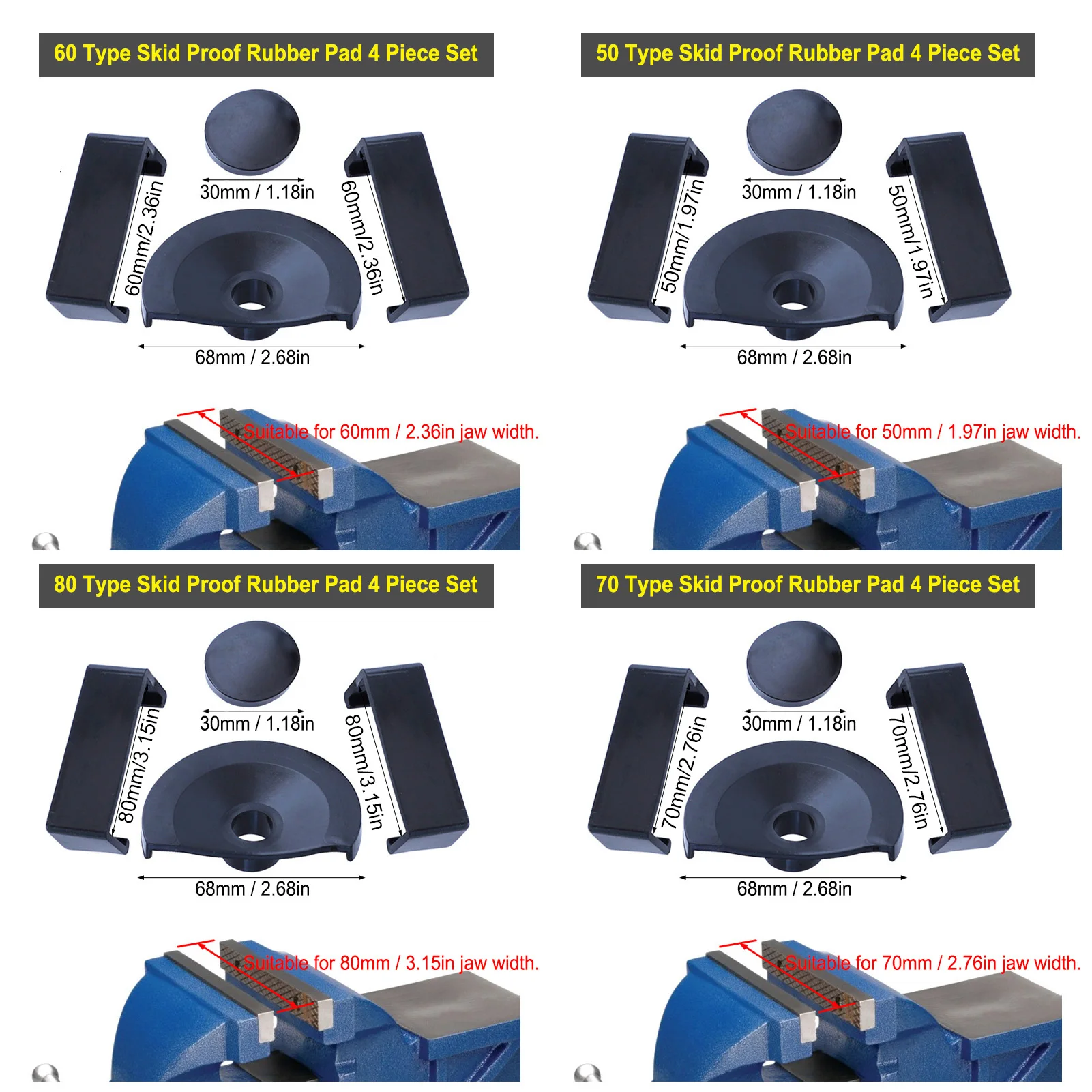 60 Type Skid Proof Rubber Pad 4 Piece Set

60mm/2.36in

30mm / 1.18in

60mm/2.36in

68mm / 2.68in

Suitable for 60mm / 2.36in jaw width.

50 Type Skid Proof Rubber Pad 4 Piece Set

50mm/1.97in

30mm / 1.18in

50mm/1.97in

68mm / 2.68in

Suitable for 50mm / 1.97in jaw width.

80 Type Skid Proof Rubber Pad 4 Piece Set

80mm/3.15in

30mm / 1.18in

80mm/3.15in

68mm / 2.68in

Suitable for 80mm / 3.15in jaw width.

70 Type Skid Proof Rubber Pad 4 Piece Set

70mm/2.76in

30mm / 1.18in

70mm/2.76in

68mm / 2.68in

Suitable for 70mm / 2.76in jaw width.