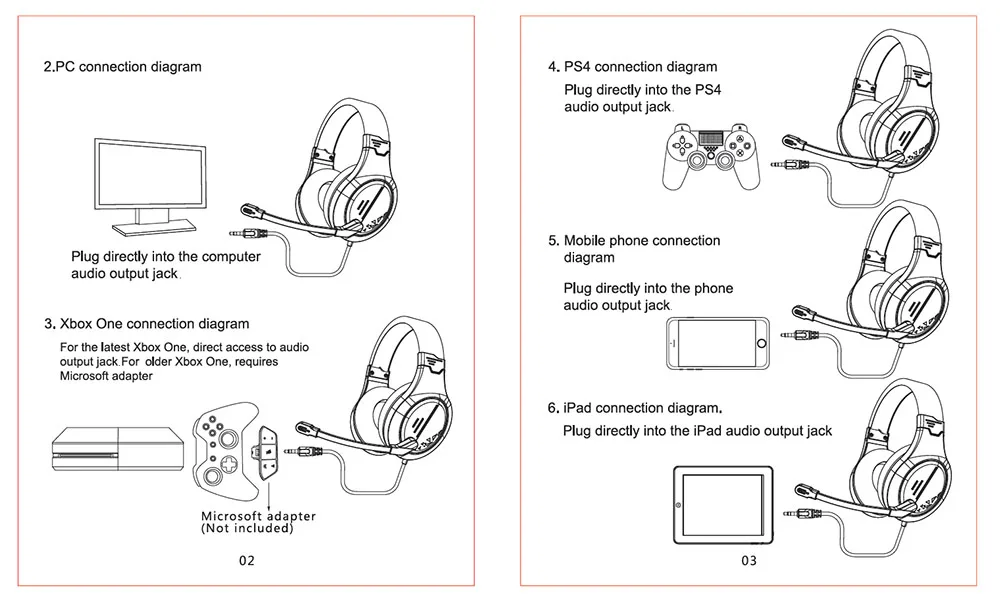 2.PC connection diagram

Plug directly into the computer audio output jack.

3. Xbox One connection diagram

For the latest Xbox One, direct access to audio output jack.For older Xbox One, requires Microsoft adapter

Microsoft adapter
(Not included)

02

4. PS4 connection diagram

Plug directly into the PS4 audio output jack.

5. Mobile phone connection diagram

Plug directly into the phone audio output jack.

6. iPad connection diagram.

Plug directly into the iPad audio output jack

03