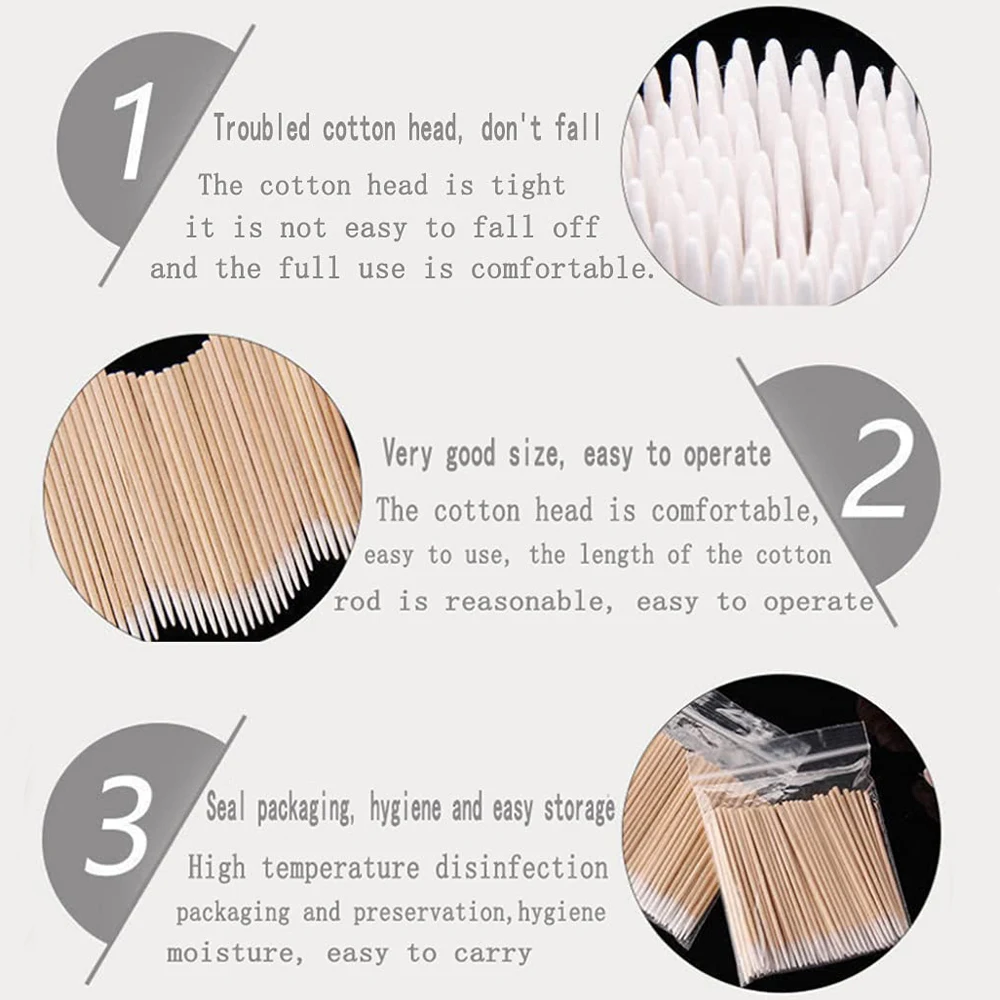 1
Troubled cotton head, don't fall
The cotton head is tight
it is not easy to fall off
and the full use is comfortable.

2
Very good size, easy to operate
The cotton head is comfortable,
easy to use, the length of the cotton
rod is reasonable, easy to operate

3
Seal packaging, hygiene and easy storage
High temperature disinfection
packaging and preservation,hygiene
moisture, easy to carry