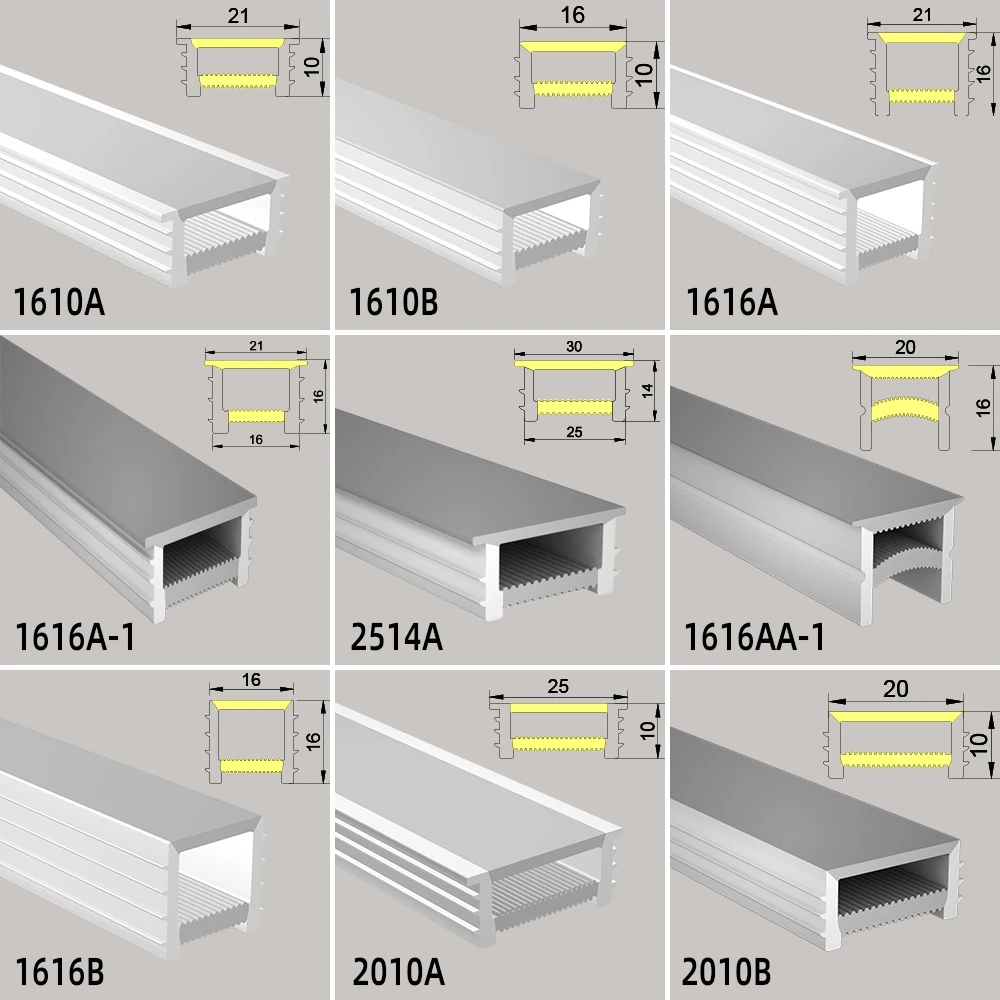 21
10
1610A

16
10
1610B

21
16
1616A

21
16
16
1616A-1

30
14
25
2514A

20
16
1616AA-1

16
16
1616B

25
10
2010A

20
10
2010B