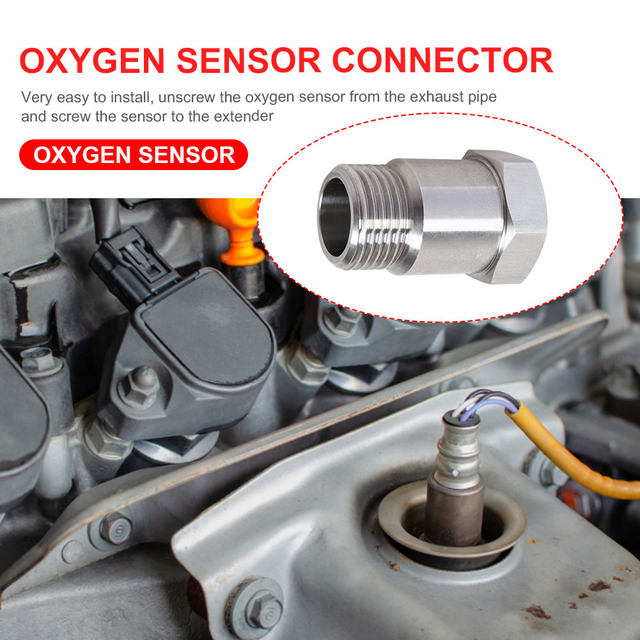 OXYGEN SENSOR CONNECTOR

Very easy to install, unscrew the oxygen sensor from the exhaust pipe and screw the sensor to the extender

OXYGEN SENSOR