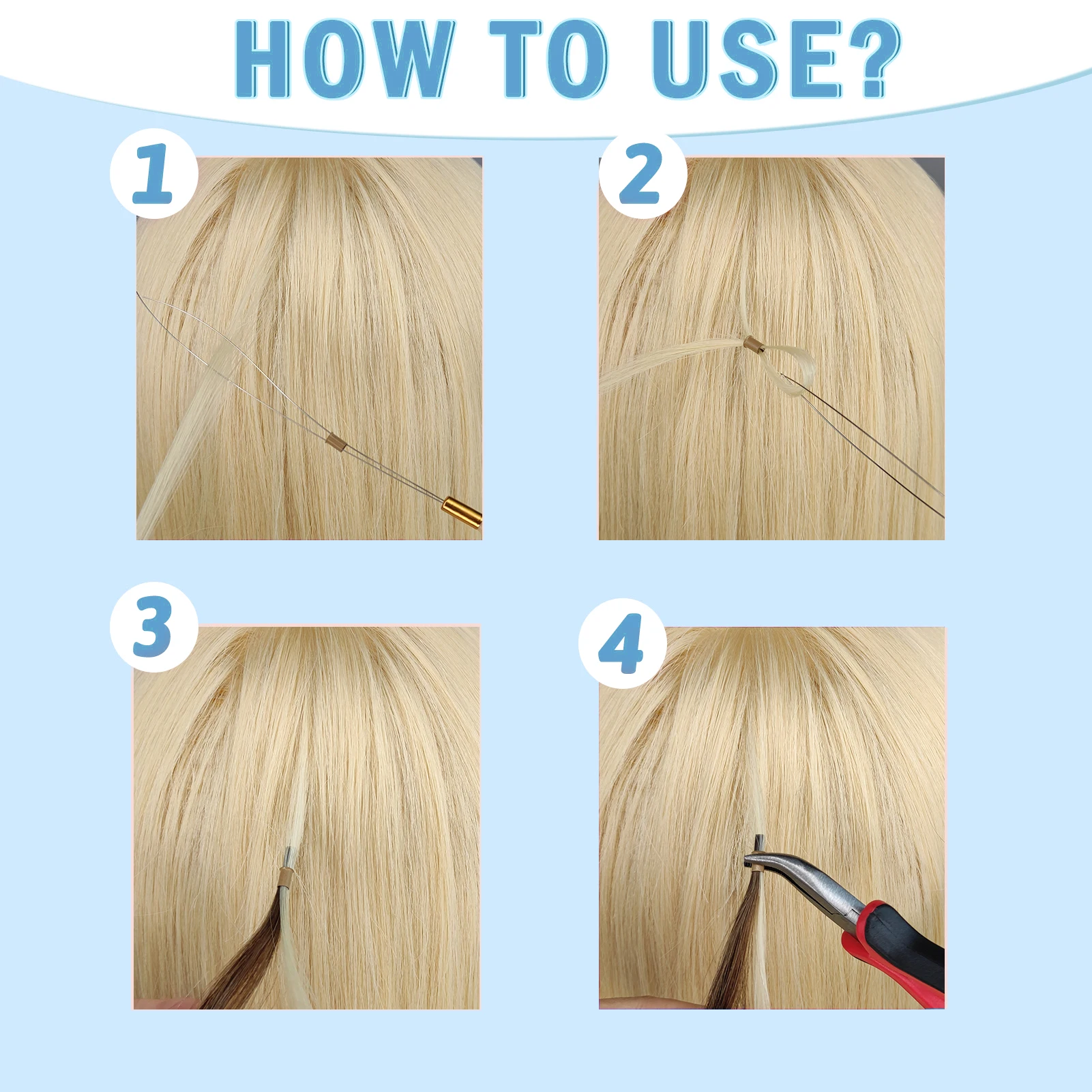 HOW TO USE?

1

2

3

4