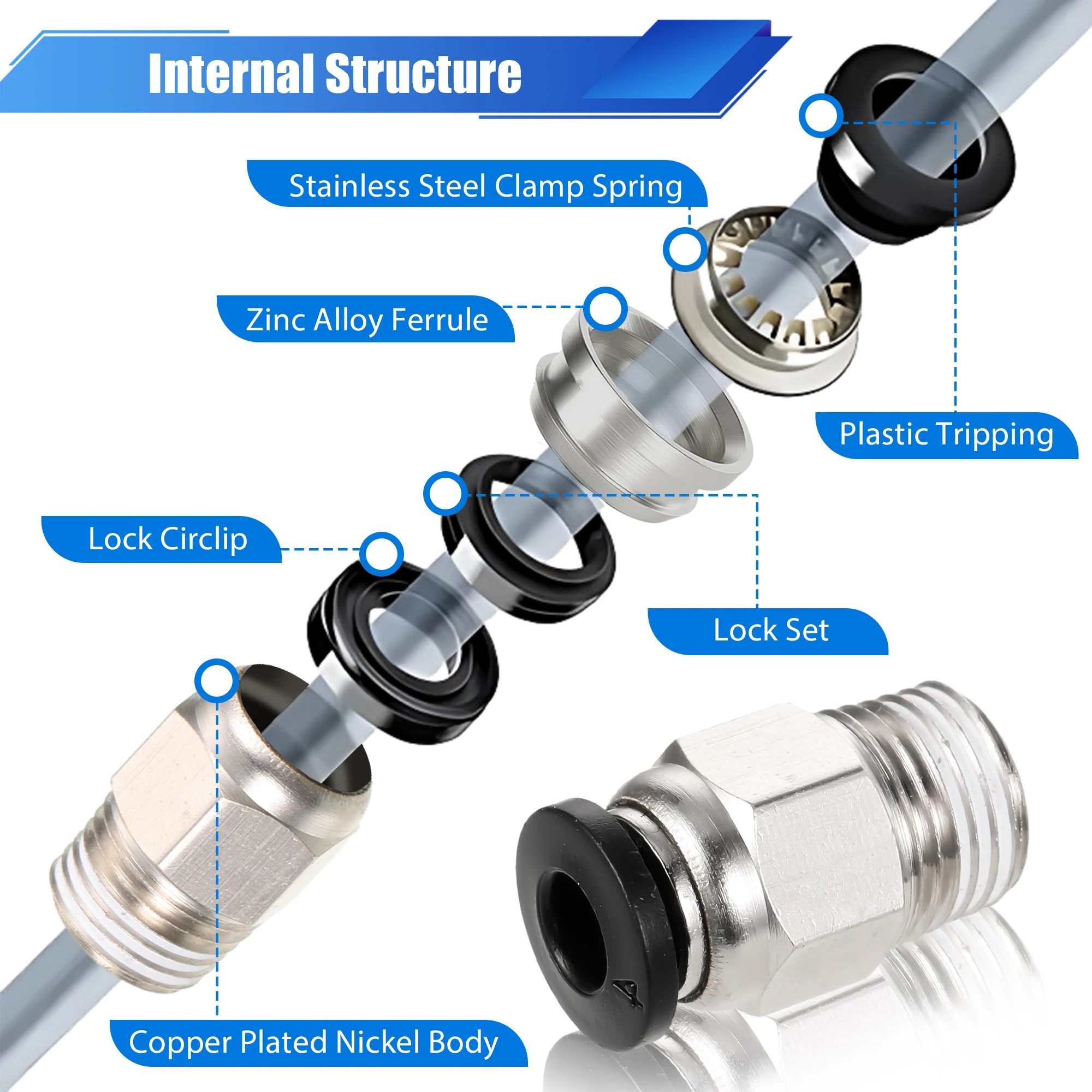 Internal Structure

Stainless Steel Clamp Spring

Zinc Alloy Ferrule

Plastic Tripping

Lock Circlip

Lock Set

Copper Plated Nickel Body

4