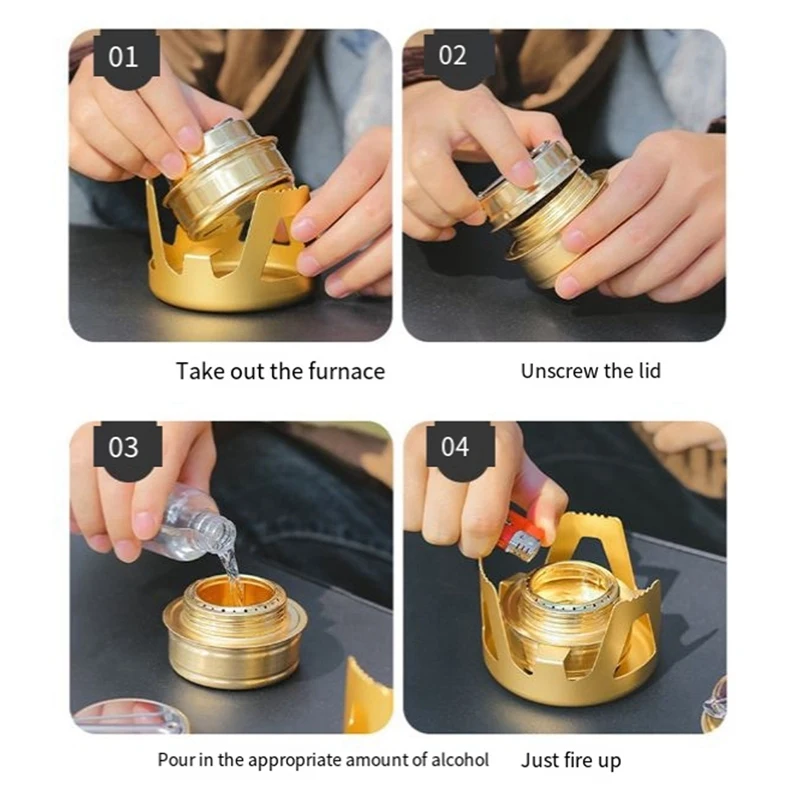 01

Take out the furnace

02

Unscrew the lid

03

Pour in the appropriate amount of alcohol

04

Just fire up