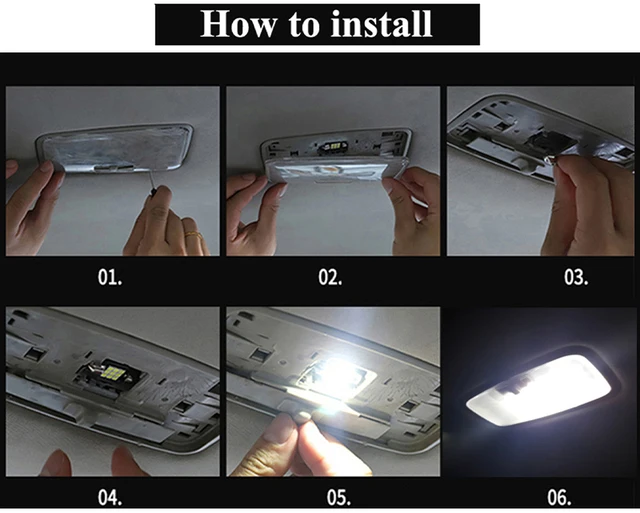 How to install

01.

02.

03.

04.

05.

06.