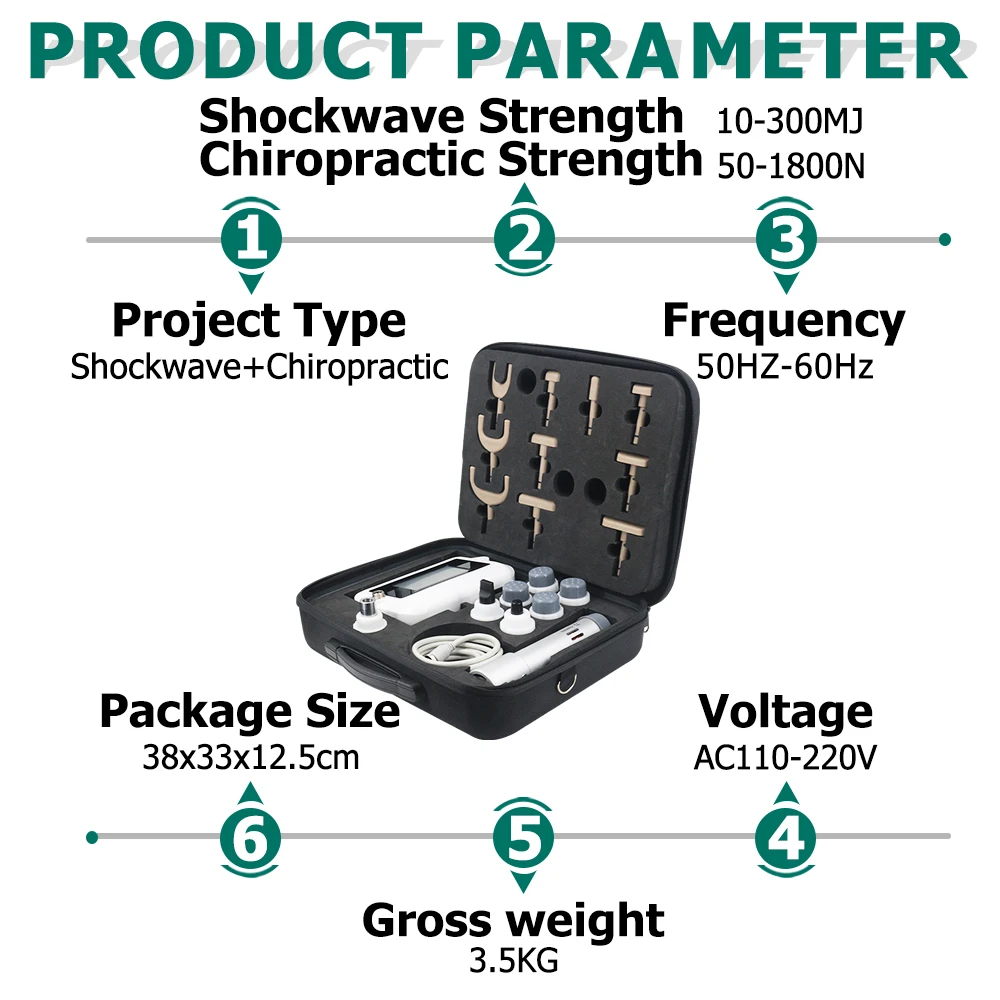 PRODUCT PARAMETER

Shockwave Strength 10-300MJ
Chiropractic Strength 50-1800N

1

2

3

Project Type
Shockwave+Chiropractic

Frequency
50HZ-60Hz

Package Size
38x33x12.5cm

Voltage
AC110-220V

6

5

4

Gross weight
3.5KG