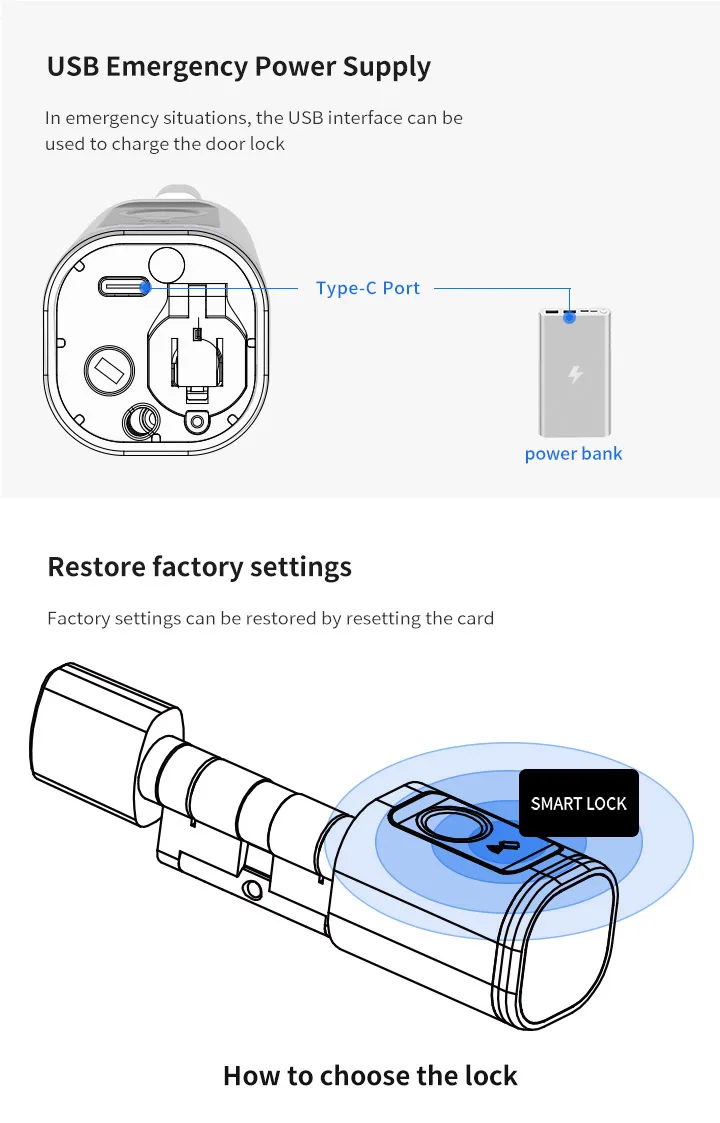 USB Emergency Power Supply

In emergency situations, the USB interface can be used to charge the door lock

Type-C Port

power bank

Restore factory settings

Factory settings can be restored by resetting the card

SMART LOCK

How to choose the lock