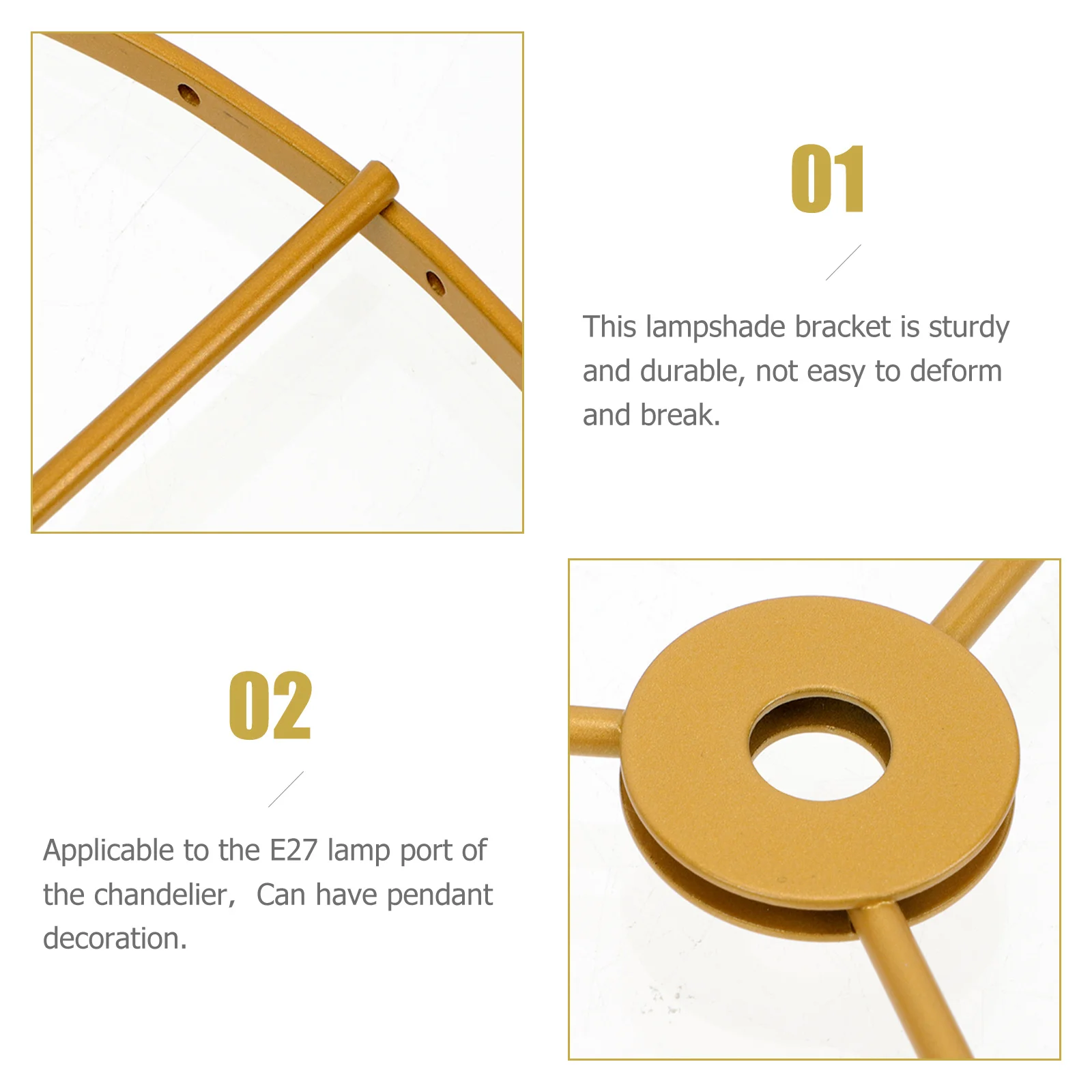 01

This lampshade bracket is sturdy and durable, not easy to deform and break.

02

Applicable to the E27 lamp port of the chandelier, Can have pendant decoration.