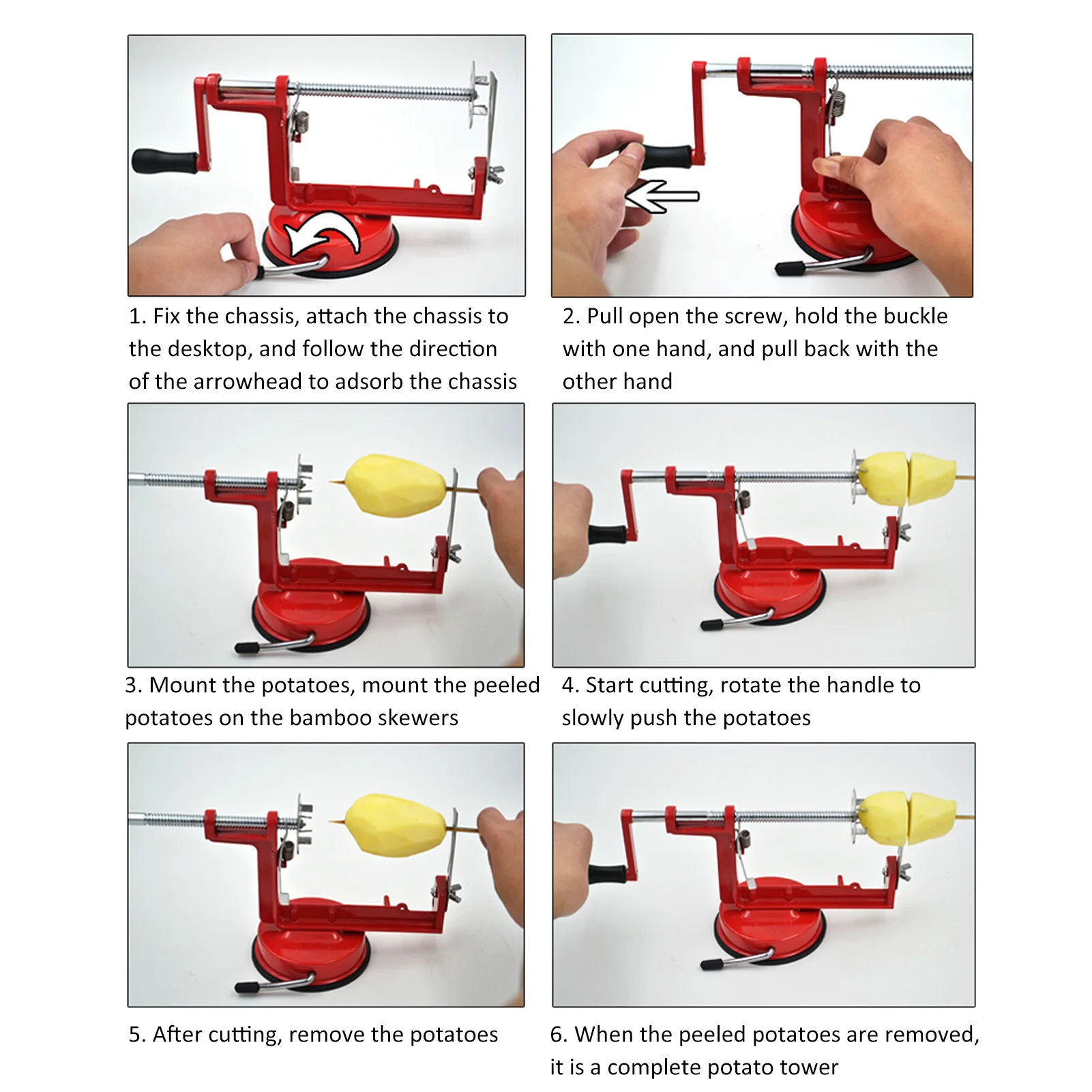 1. Fix the chassis, attach the chassis to the desktop, and follow the direction of the arrowhead to adsorb the chassis

2. Pull open the screw, hold the buckle with one hand, and pull back with the other hand

3. Mount the potatoes, mount the peeled potatoes on the bamboo skewers

4. Start cutting, rotate the handle to slowly push the potatoes

5. After cutting, remove the potatoes

6. When the peeled potatoes are removed, it is a complete potato tower