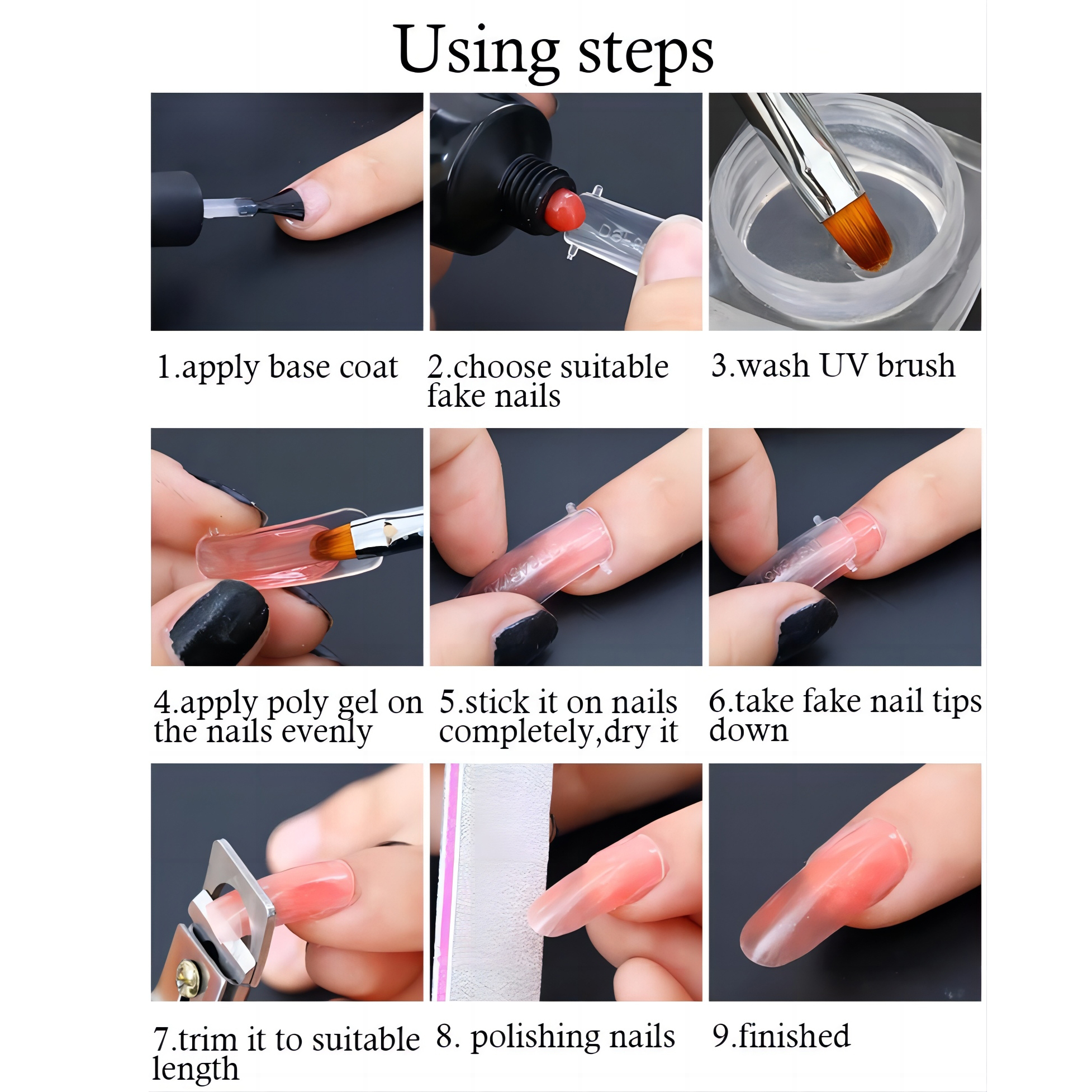 Using steps

1.apply base coat

2.choose suitable fake nails

3.wash UV brush

4.apply poly gel on the nails evenly

5.stick it on nails completely,dry it

6.take fake nail tips down

7.trim it to suitable length

8. polishing nails

9.finished