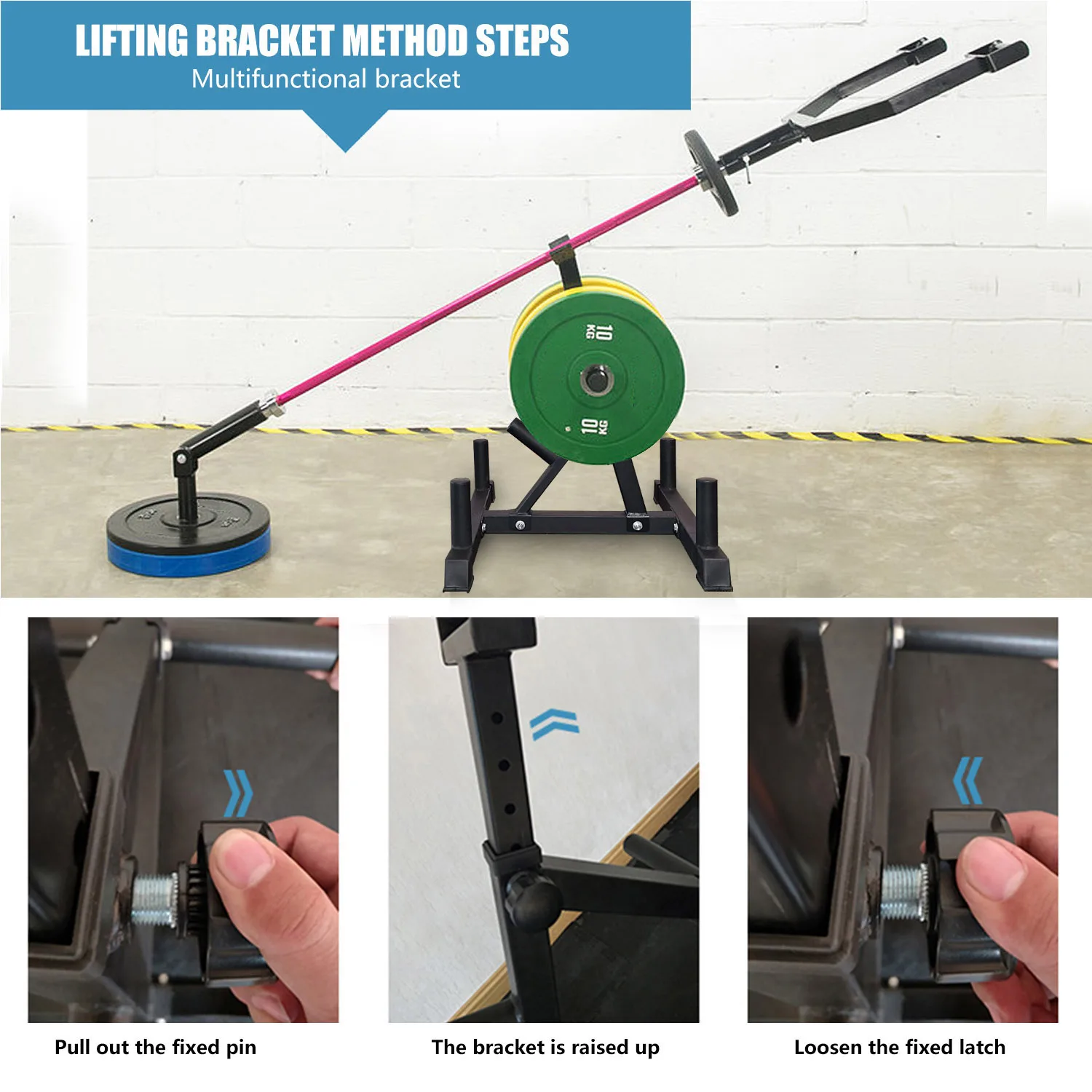 LIFTING BRACKET METHOD STEPS
Multifunctional bracket

10 KG

10 KG

Pull out the fixed pin

The bracket is raised up

Loosen the fixed latch