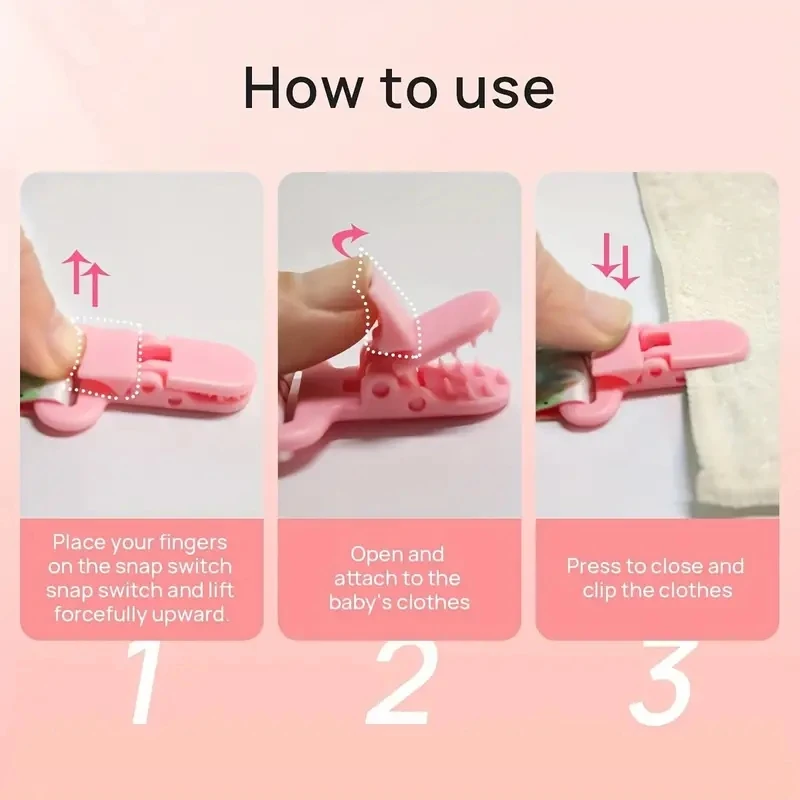 How to use

Place your fingers on the snap switch snap switch and lift forcefully upward.

1

Open and attach to the baby's clothes

2

Press to close and clip the clothes

3