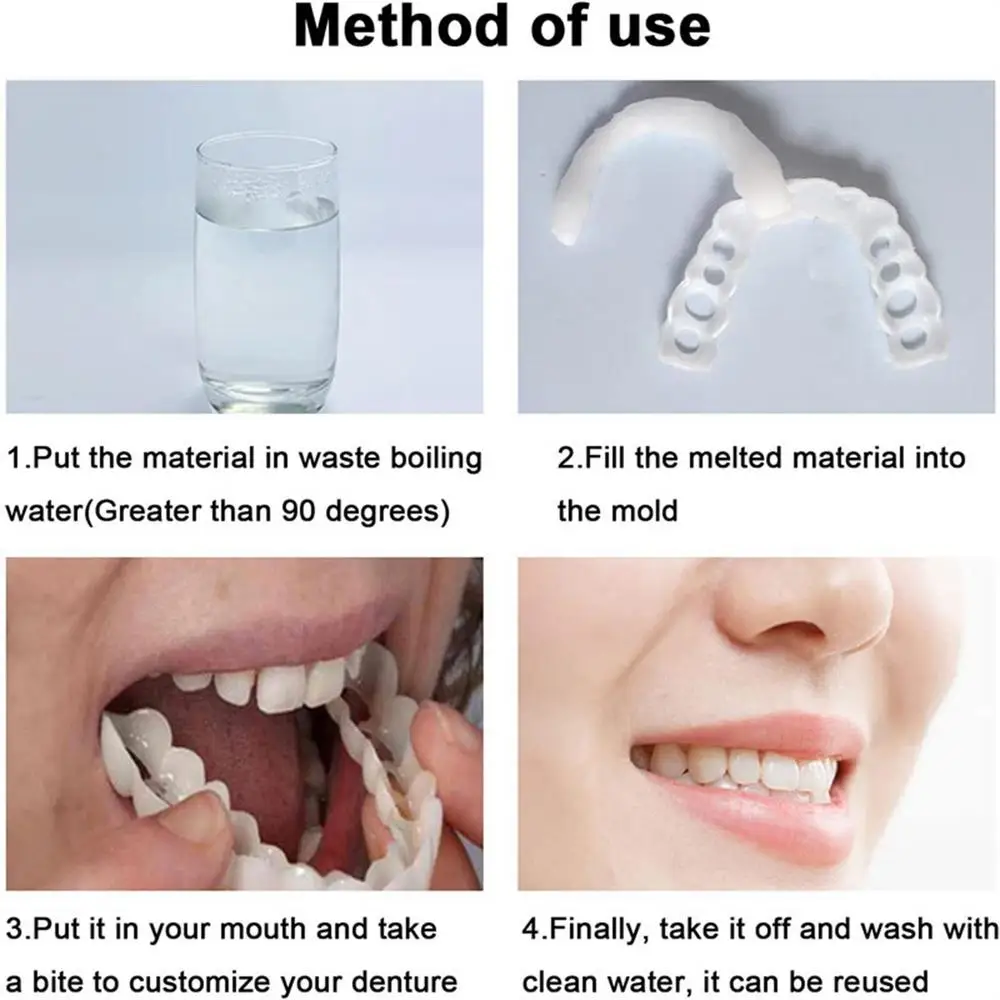 Method of use

1.Put the material in waste boiling water(Greater than 90 degrees)

2.Fill the melted material into the mold

3.Put it in your mouth and take a bite to customize your denture

4.Finally, take it off and wash with clean water, it can be reused