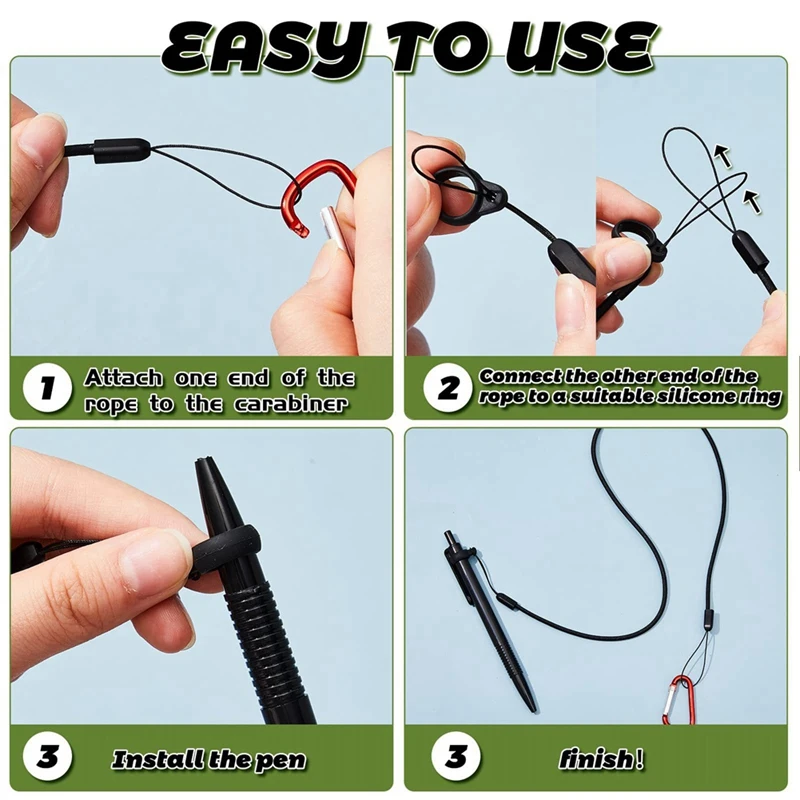 EASY TO USE

1 Attach one end of the rope to the carabiner

2 Connect the other end of the rope to a suitable silicone ring

3 Install the pen

3 finish!