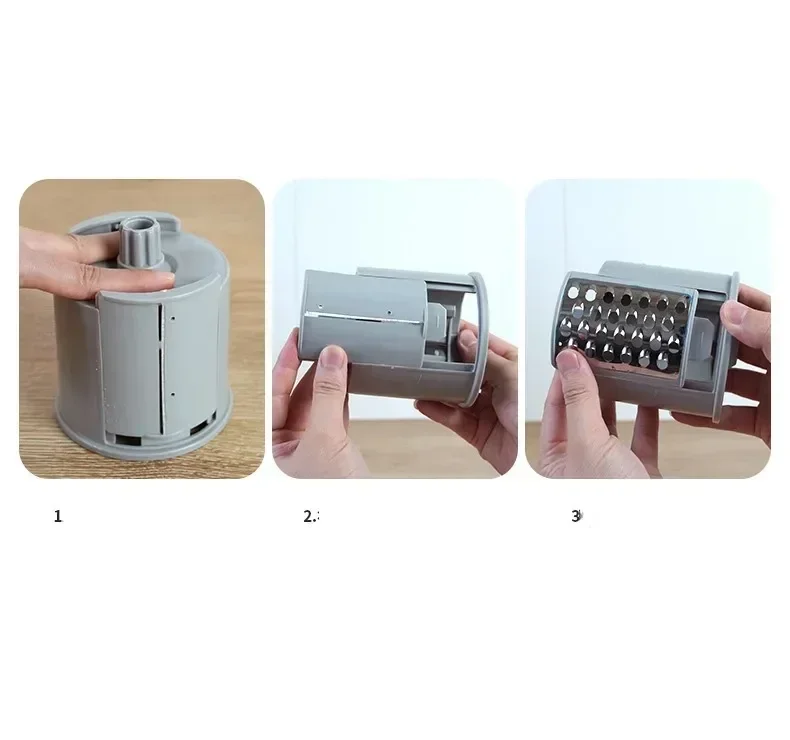 1

2.

3