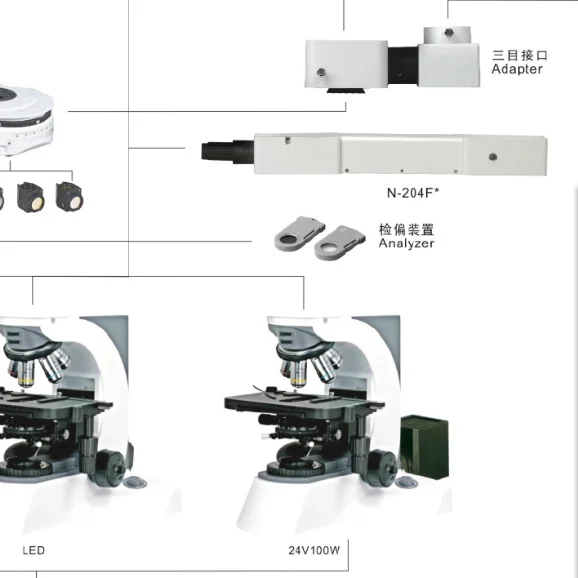 三目接口
Adapter

N-204F*

检偏装置
Analyzer

LED

24V100W