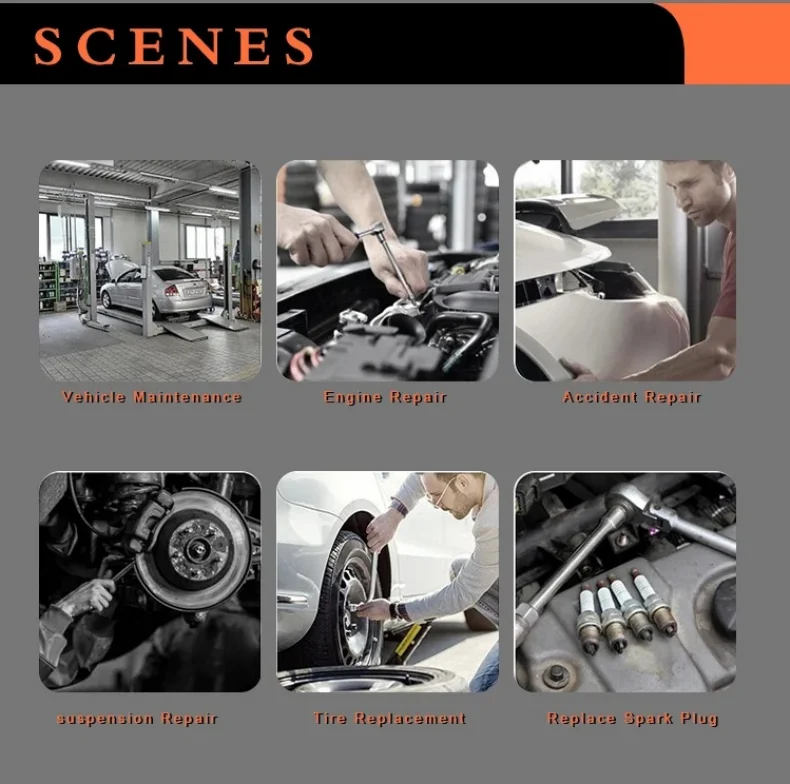 SCENES

Vehicle Maintenance

Engine Repair

Accident Repair

suspension Repair

Tire Replacement

Replace Spark Plug