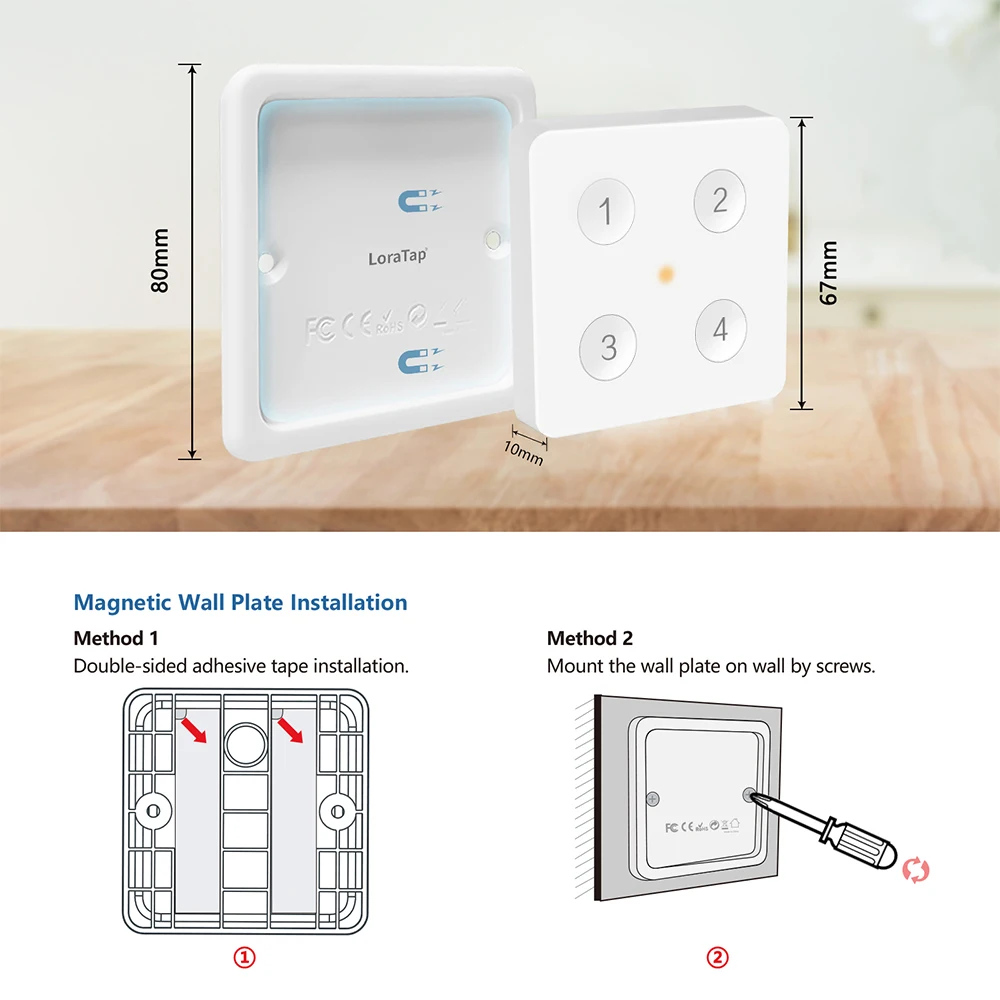 80mm

LoraTap

FC CE RoHS

1
2
3
4

67mm

10mm

Magnetic Wall Plate Installation

Method 1
Double-sided adhesive tape installation.

①

Method 2
Mount the wall plate on wall by screws.

FC CE RoHS

②