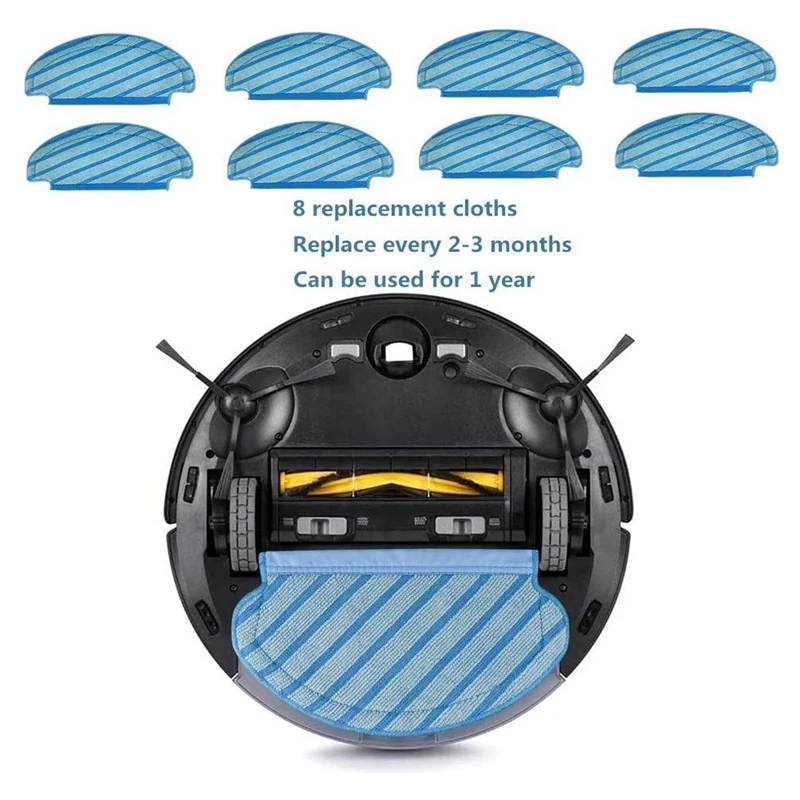 8 replacement cloths
Replace every 2-3 months
Can be used for 1 year