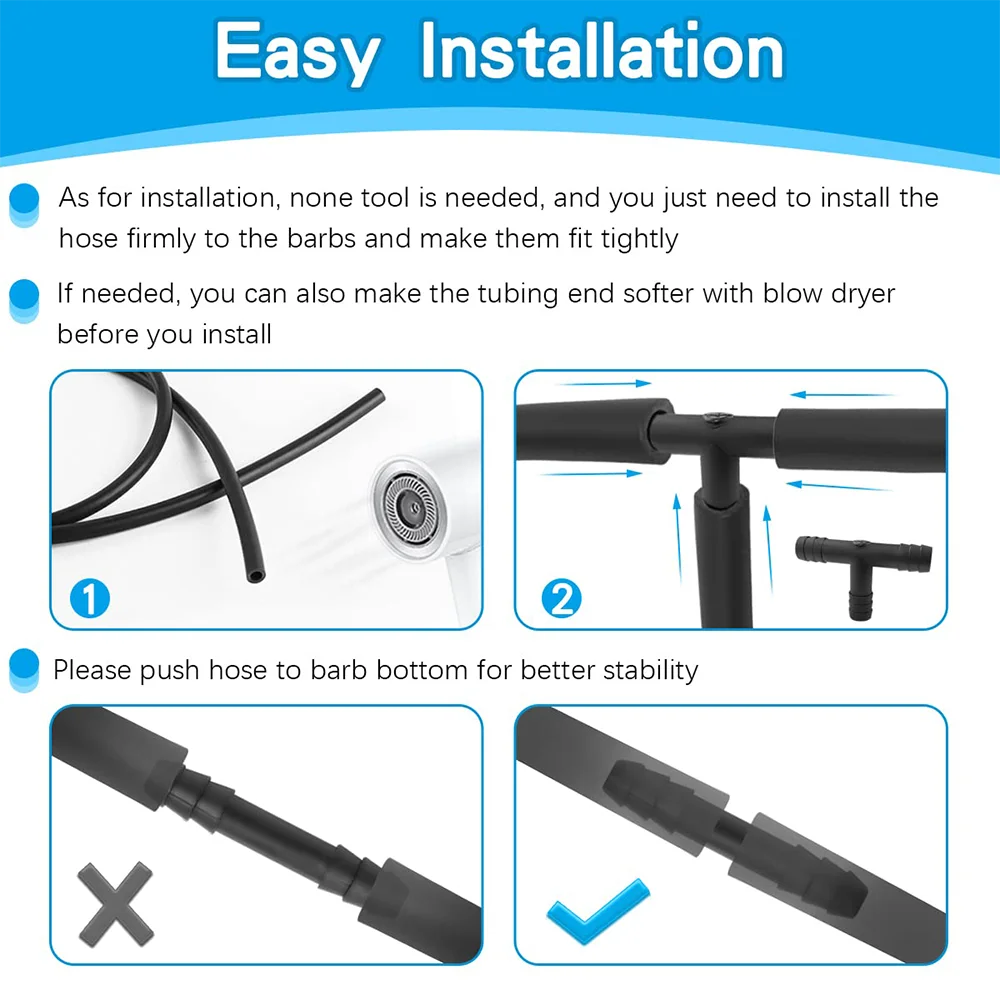 Easy Installation

As for installation, none tool is needed, and you just need to install the hose firmly to the barbs and make them fit tightly

If needed, you can also make the tubing end softer with blow dryer before you install

1

2

Please push hose to barb bottom for better stability