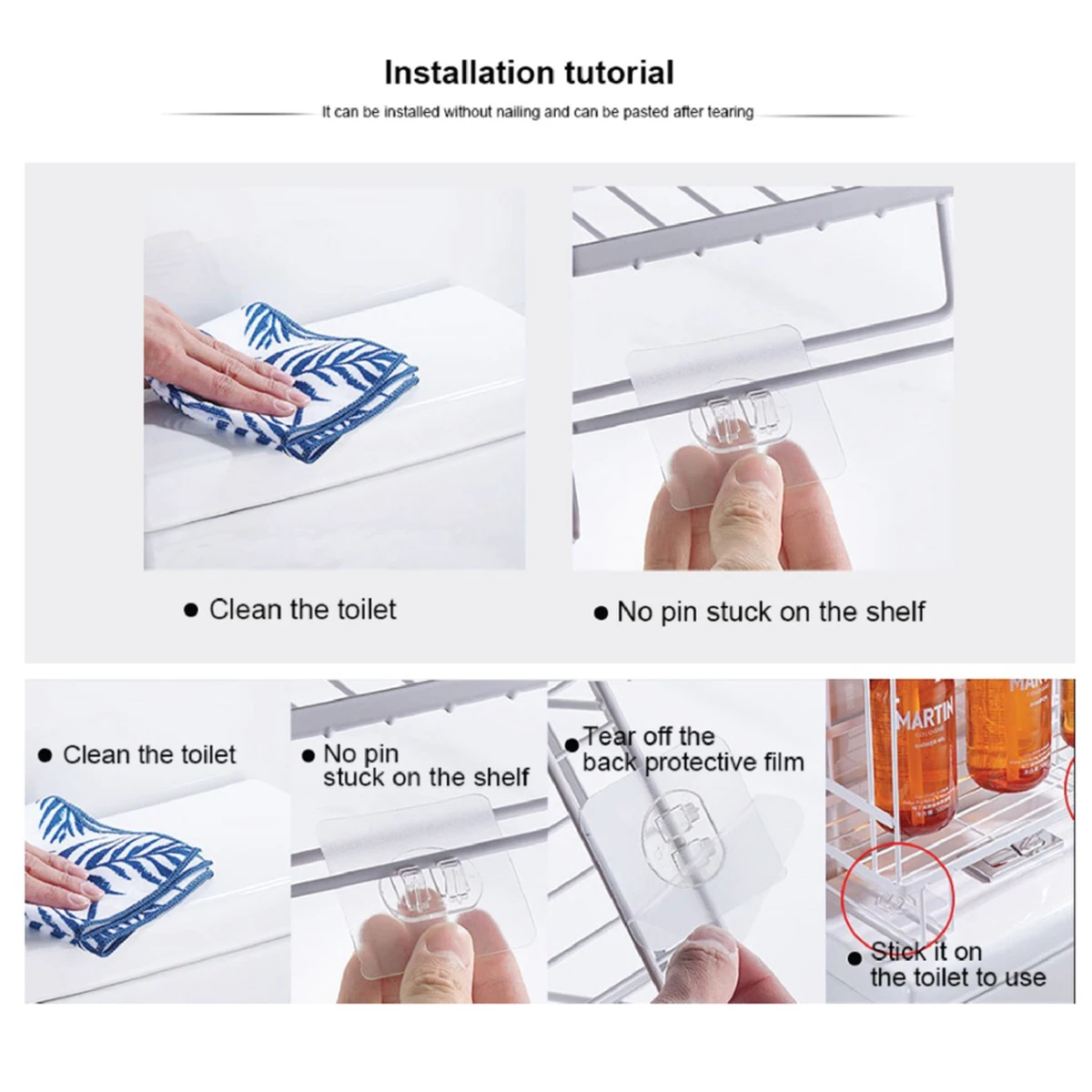 Installation tutorial

It can be installed without nailing and can be pasted after tearing

● Clean the toilet

● No pin stuck on the shelf

● Clean the toilet

● No pin stuck on the shelf

● Tear off the back protective film

MARTIN

● Stick it on the toilet to use