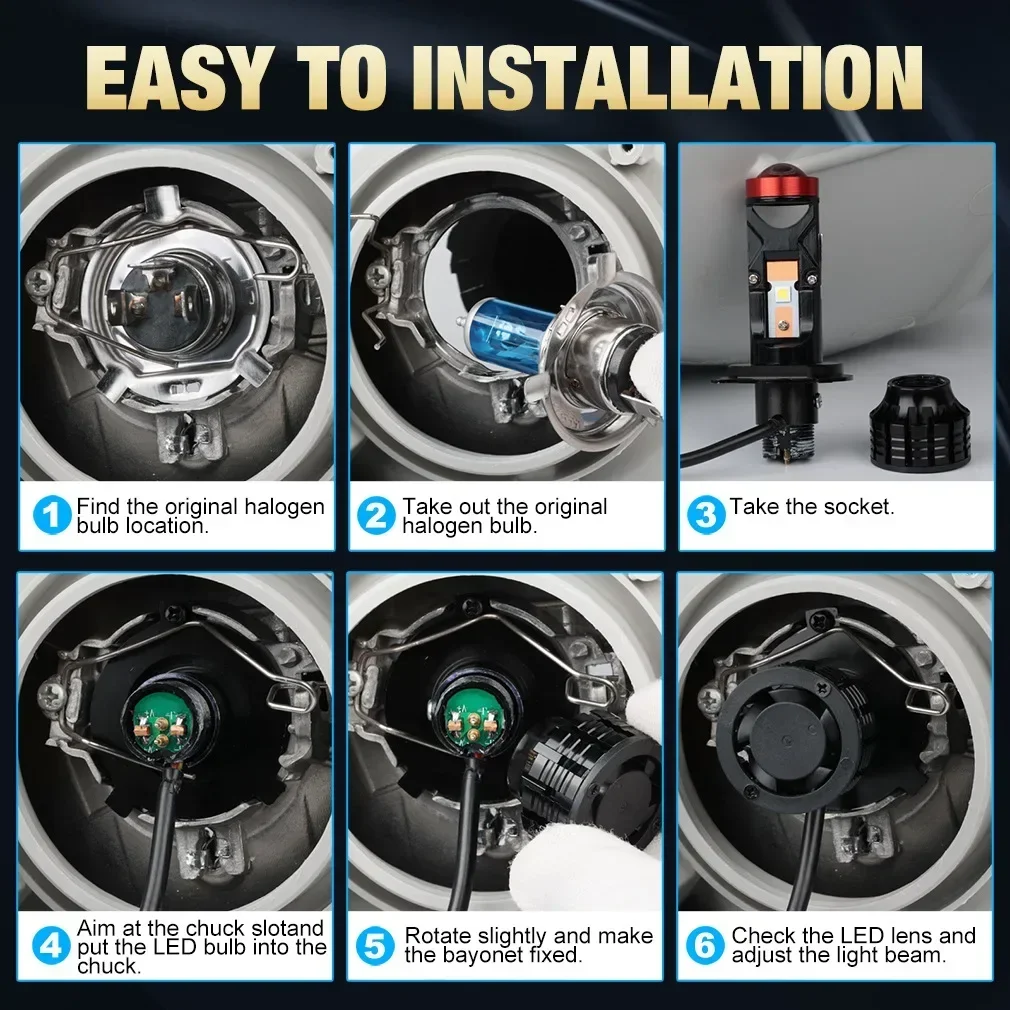 EASY TO INSTALLATION

1 Find the original halogen bulb location.

2 Take out the original halogen bulb.

3 Take the socket.

4 Aim at the chuck slotand put the LED bulb into the chuck.

5 Rotate slightly and make the bayonet fixed.

6 Check the LED lens and adjust the light beam.