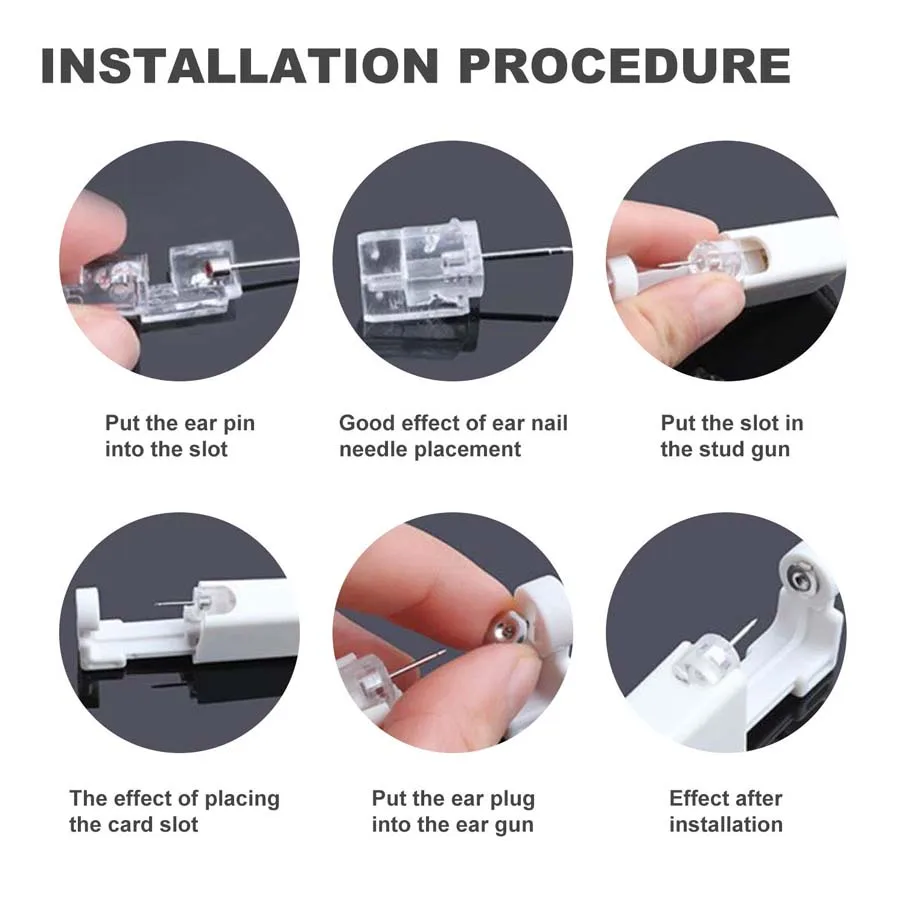 INSTALLATION PROCEDURE

Put the ear pin into the slot

Good effect of ear nail needle placement

Put the slot in the stud gun

The effect of placing the card slot

Put the ear plug into the ear gun

Effect after installation