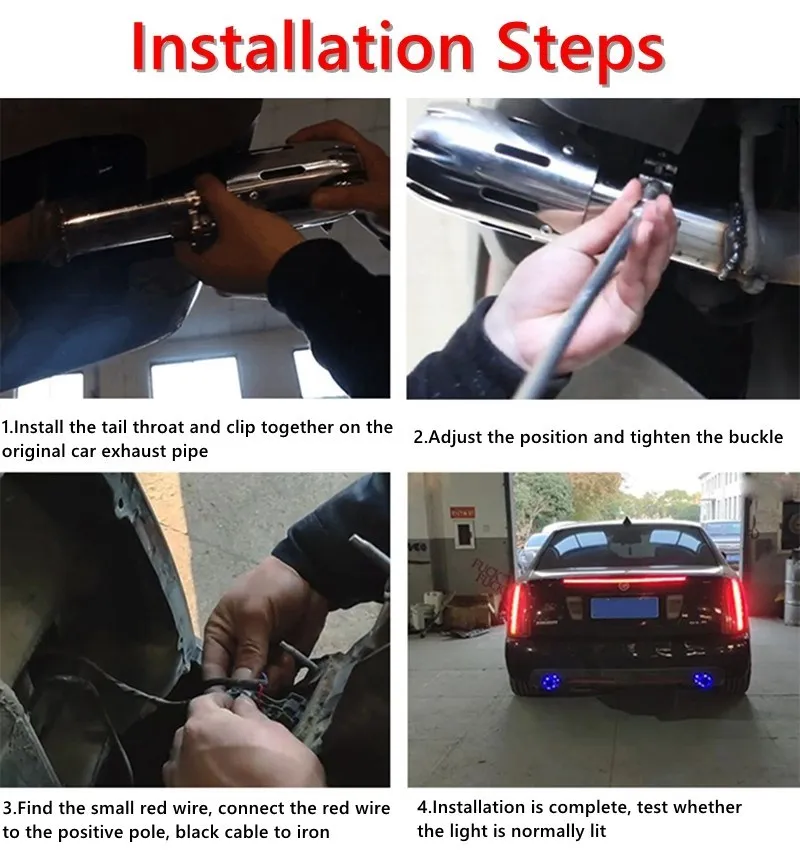 Installation Steps

1.Install the tail throat and clip together on the original car exhaust pipe

2.Adjust the position and tighten the buckle

3.Find the small red wire, connect the red wire to the positive pole, black cable to iron

4.Installation is complete, test whether the light is normally lit