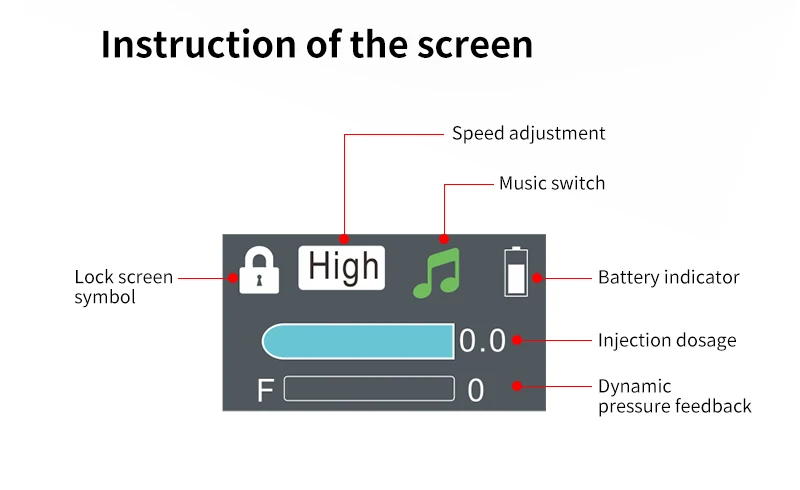 Instruction of the screen

Speed adjustment

Music switch

Lock screen symbol

High

Battery indicator

0.0

Injection dosage

F

0

Dynamic pressure feedback