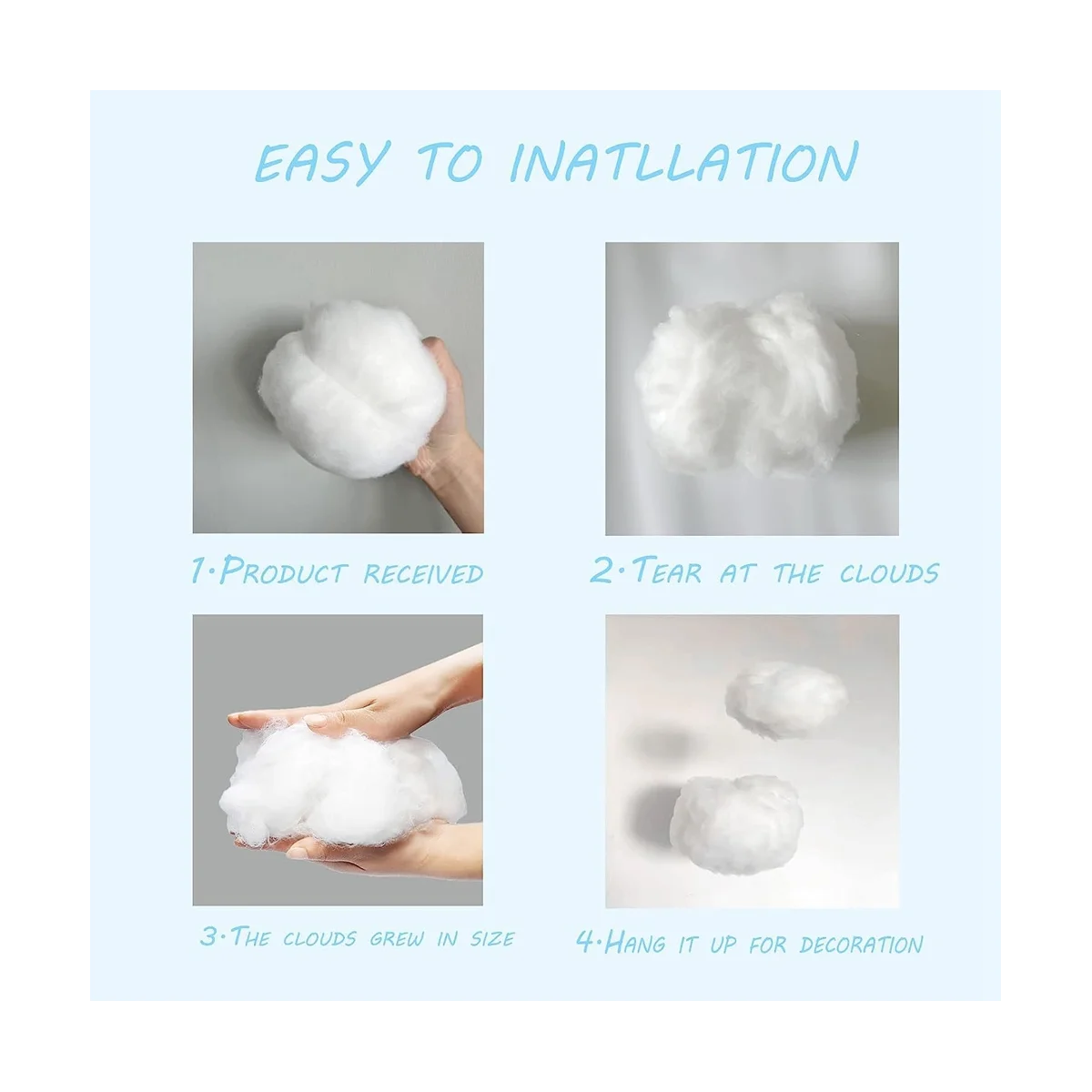 EASY TO INATLLATION

1·PRODUCT RECEIVED

2·TEAR AT THE CLOUDS

3·THE CLOUDS GREW IN SIZE

4·HANG IT UP FOR DECORATION