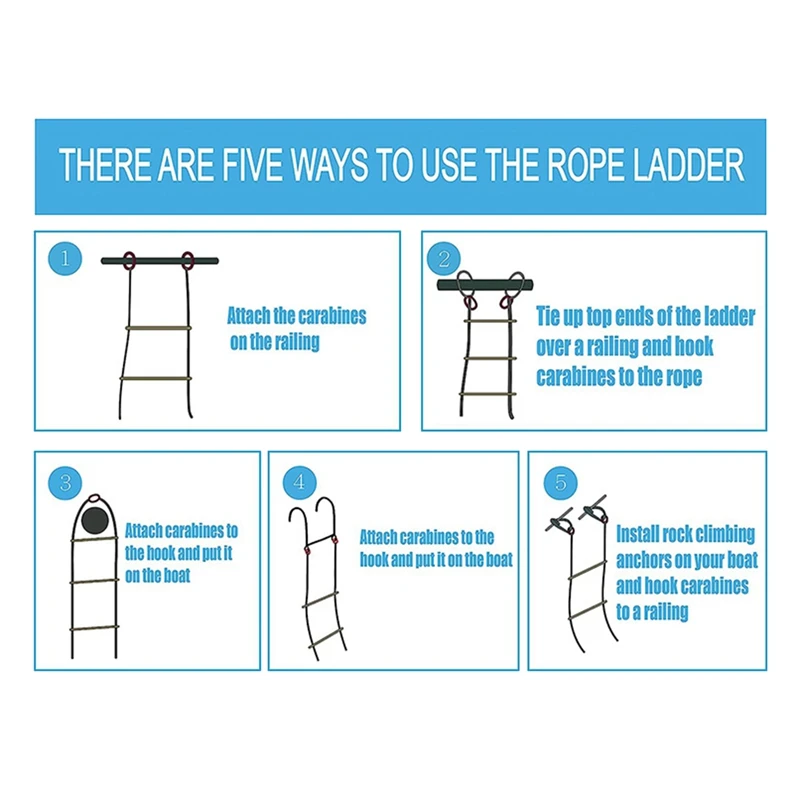 THERE ARE FIVE WAYS TO USE THE ROPE LADDER

1

Attach the carabines on the railing

2

Tie up top ends of the ladder over a railing and hook carabines to the rope

3

Attach carabines to the hook and put it on the boat

4

Attach carabines to the hook and put it on the boat

5

Install rock climbing anchors on your boat and hook carabines to a railing