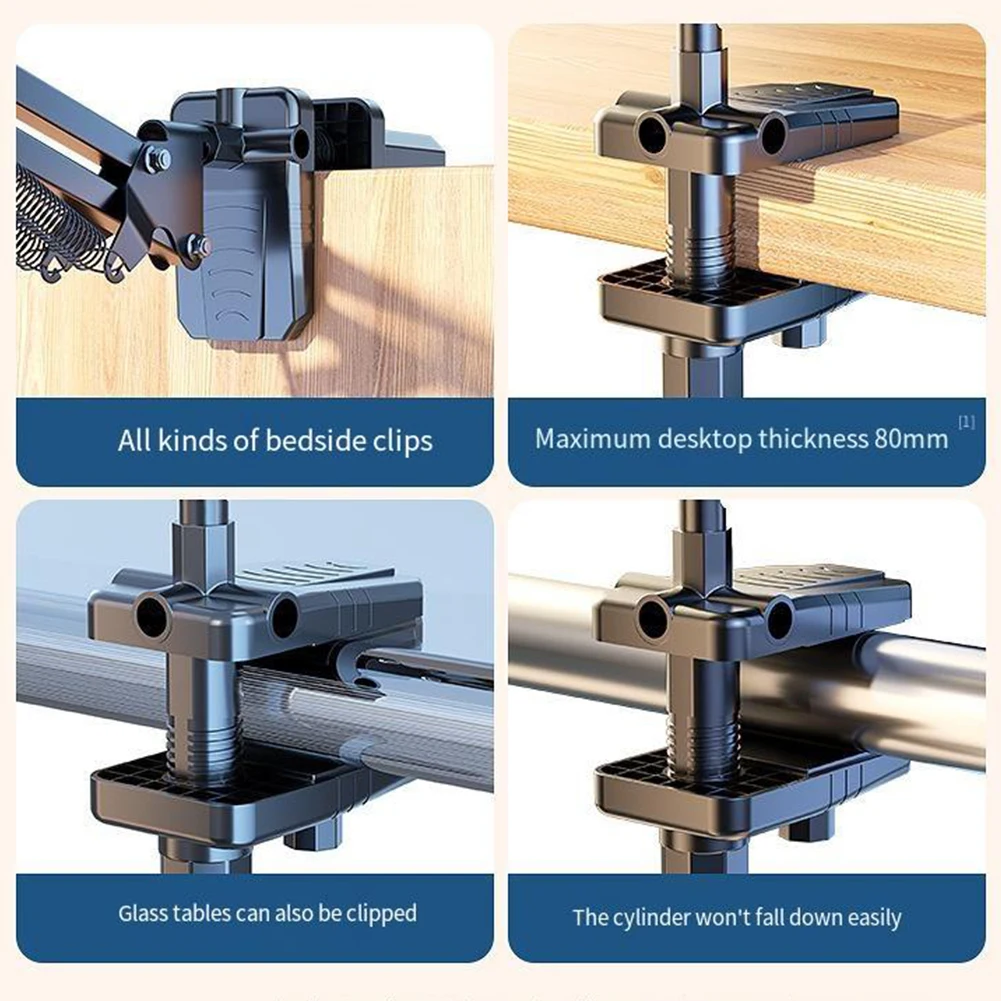 All kinds of bedside clips

Maximum desktop thickness 80mm [1]

Glass tables can also be clipped

The cylinder won't fall down easily