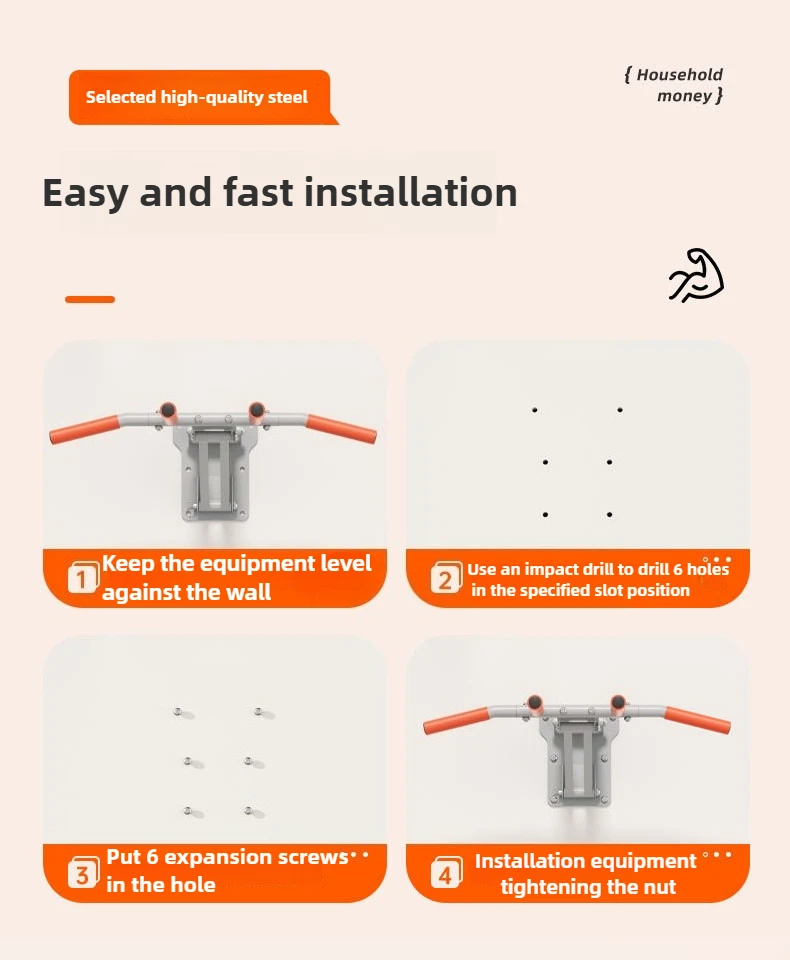 Selected high-quality steel

{ Household money }

Easy and fast installation

1 Keep the equipment level against the wall

2 Use an impact drill to drill 6 holes in the specified slot position

3 Put 6 expansion screws in the hole

4 Installation equipment tightening the nut