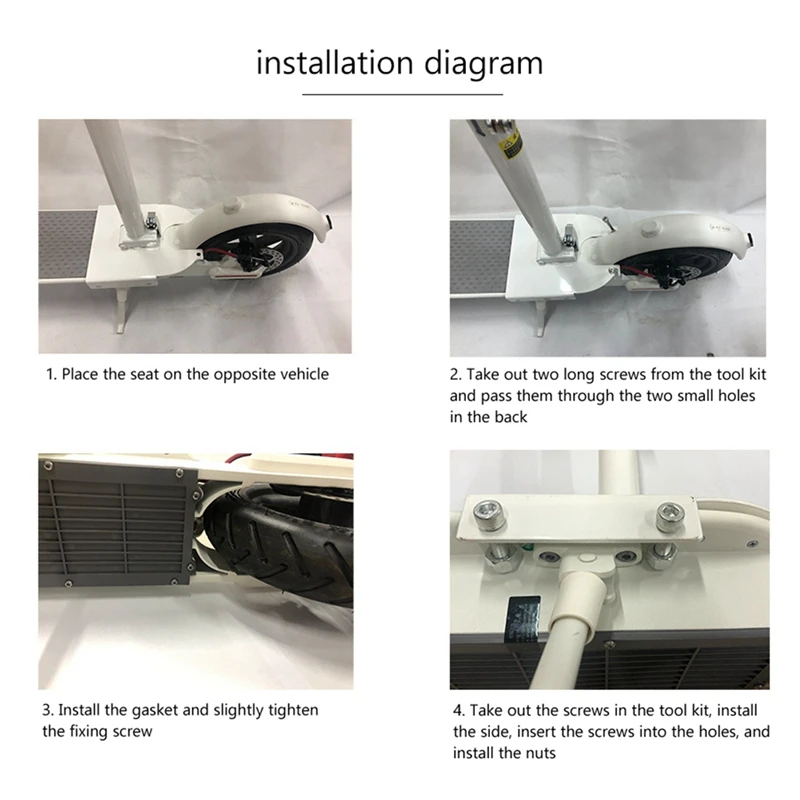 installation diagram

1. Place the seat on the opposite vehicle

2. Take out two long screws from the tool kit and pass them through the two small holes in the back

3. Install the gasket and slightly tighten the fixing screw

4. Take out the screws in the tool kit, install the side, insert the screws into the holes, and install the nuts