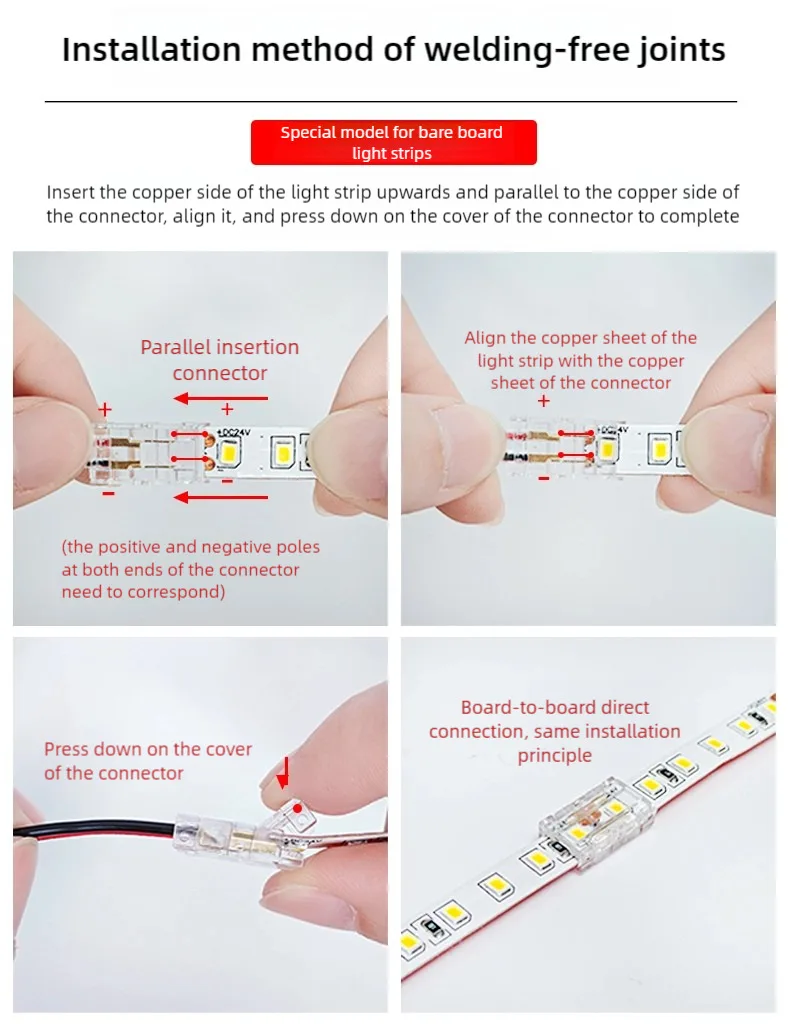 Installation method of welding-free joints

Special model for bare board light strips

Insert the copper side of the light strip upwards and parallel to the copper side of the connector, align it, and press down on the cover of the connector to complete

Parallel insertion connector

+

+

+DC24V

-

-

(the positive and negative poles at both ends of the connector need to correspond)

Align the copper sheet of the light strip with the copper sheet of the connector

+

+DC24V

-

Press down on the cover of the connector

Board-to-board direct connection, same installation principle