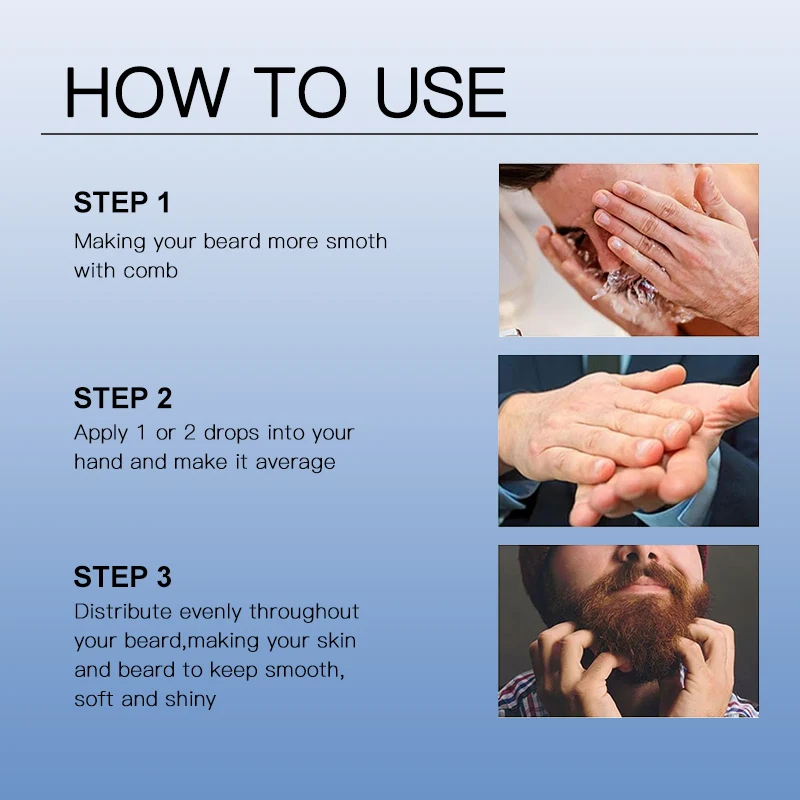 HOW TO USE

STEP 1
Making your beard more smoth with comb

STEP 2
Apply 1 or 2 drops into your hand and make it average

STEP 3
Distribute evenly throughout your beard,making your skin and beard to keep smooth, soft and shiny