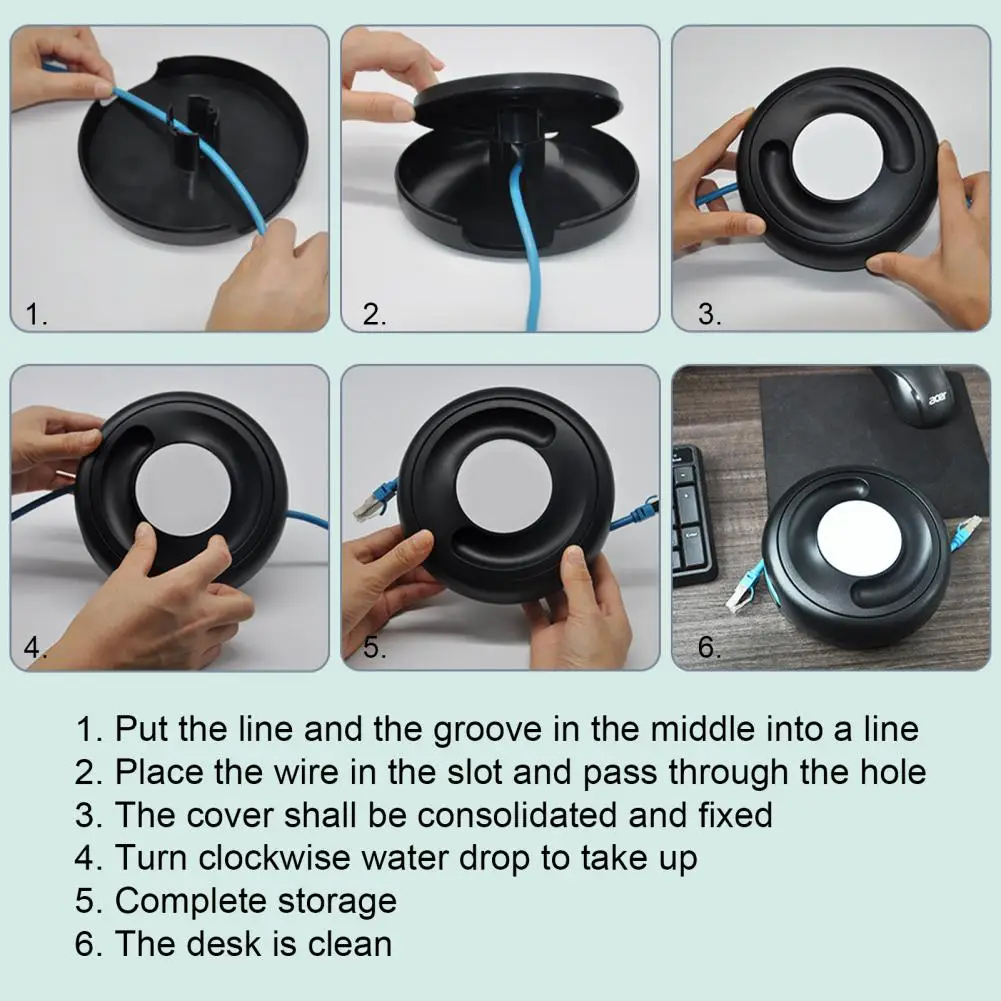 1.

2.

3.

4.

5.

acer

6.

1. Put the line and the groove in the middle into a line
2. Place the wire in the slot and pass through the hole
3. The cover shall be consolidated and fixed
4. Turn clockwise water drop to take up
5. Complete storage
6. The desk is clean