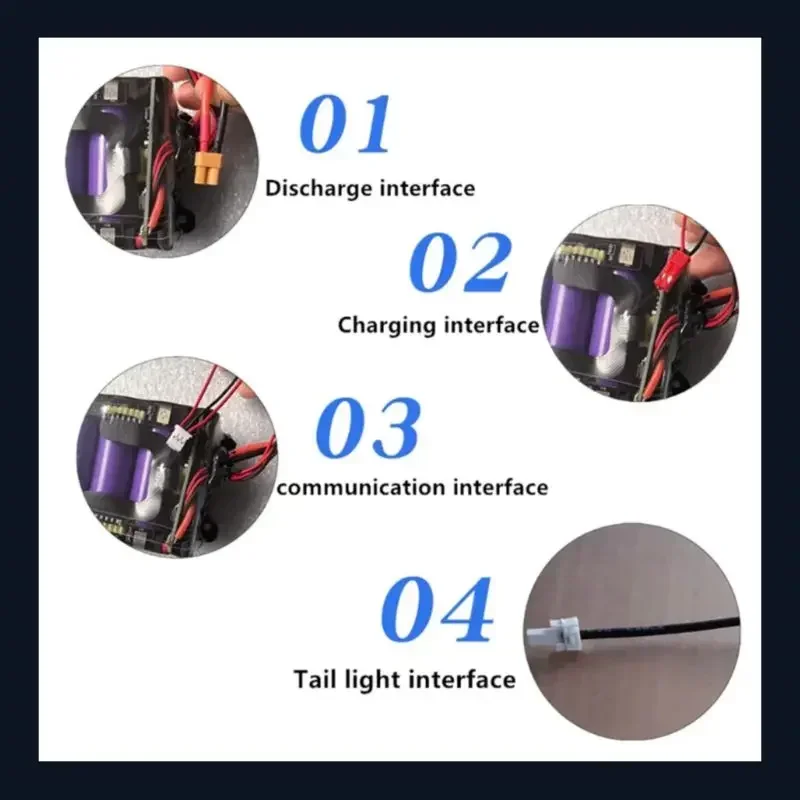 01
Discharge interface

02
Charging interface

03
communication interface

04
Tail light interface