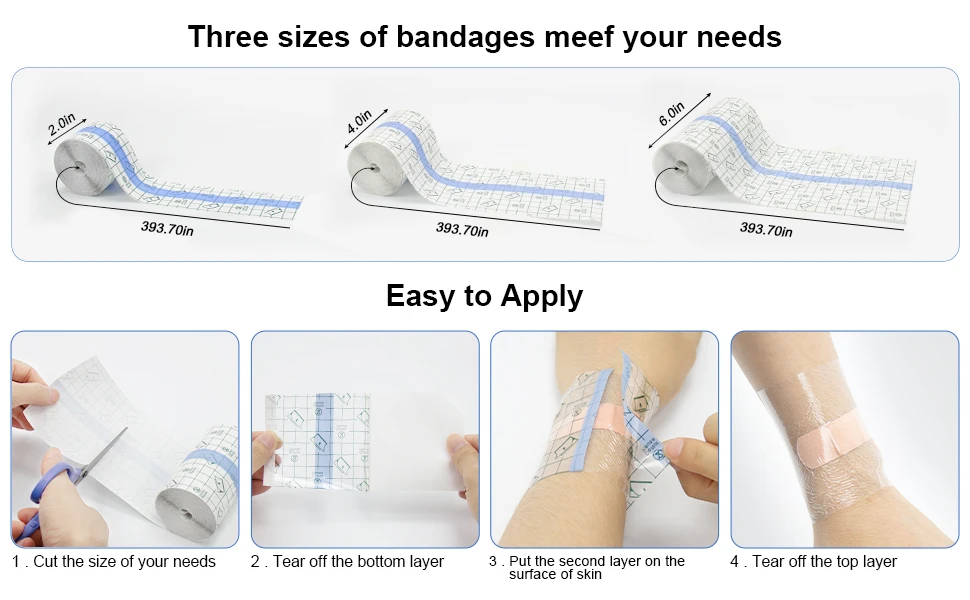 Three sizes of bandages meef your needs

2.0in

393.70in

4.0in

393.70in

6.0in

393.70in

Easy to Apply

1 . Cut the size of your needs

2 . Tear off the bottom layer

3 . Put the second layer on the surface of skin

4 . Tear off the top layer