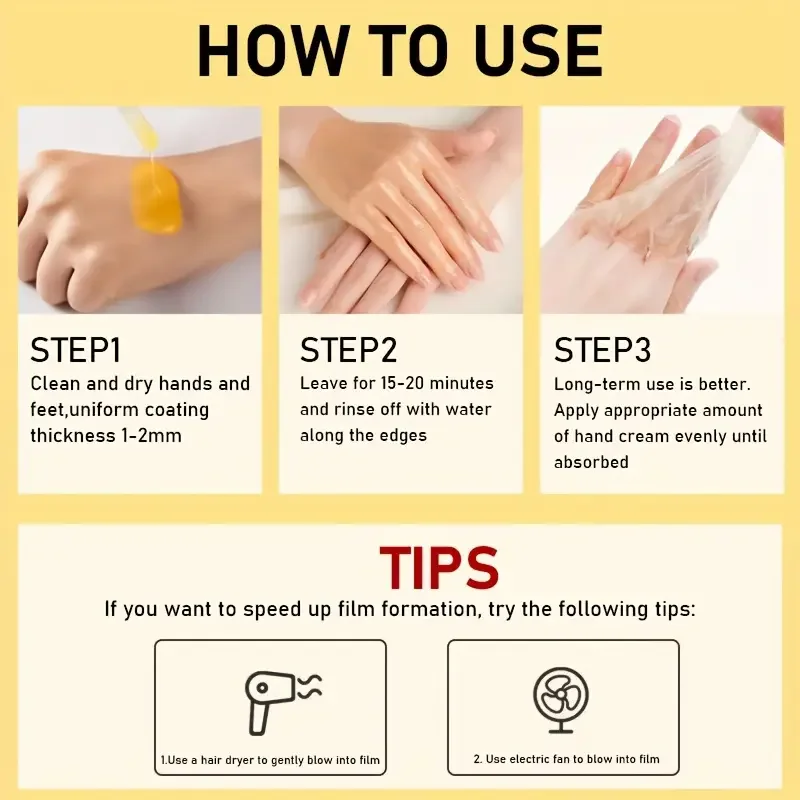 HOW TO USE

STEP1
Clean and dry hands and feet,uniform coating thickness 1-2mm

STEP2
Leave for 15-20 minutes and rinse off with water along the edges

STEP3
Long-term use is better. Apply appropriate amount of hand cream evenly until absorbed

TIPS
If you want to speed up film formation, try the following tips:

1.Use a hair dryer to gently blow into film

2. Use electric fan to blow into film