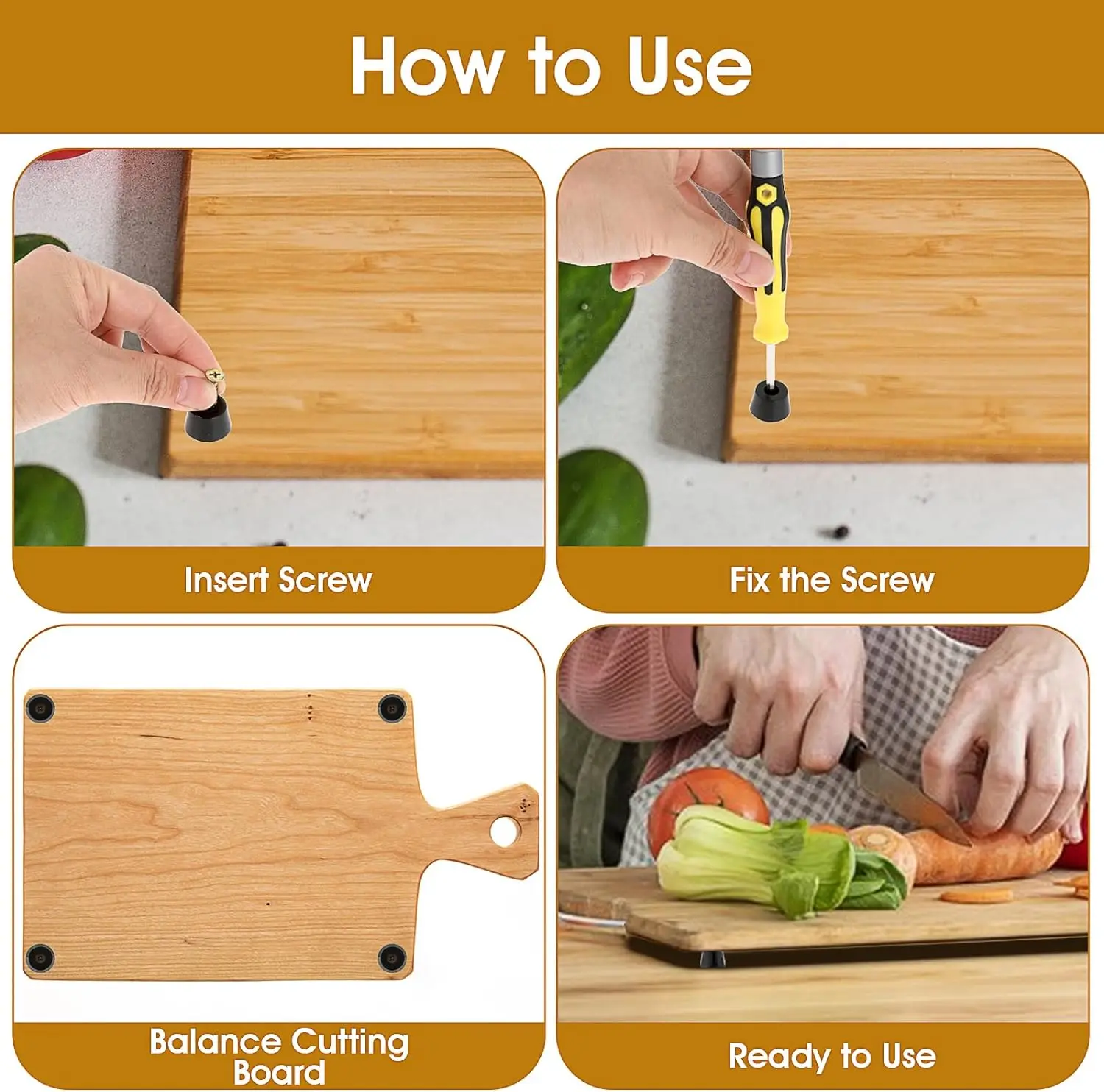 How to Use

Insert Screw

Fix the Screw

Balance Cutting Board

Ready to Use