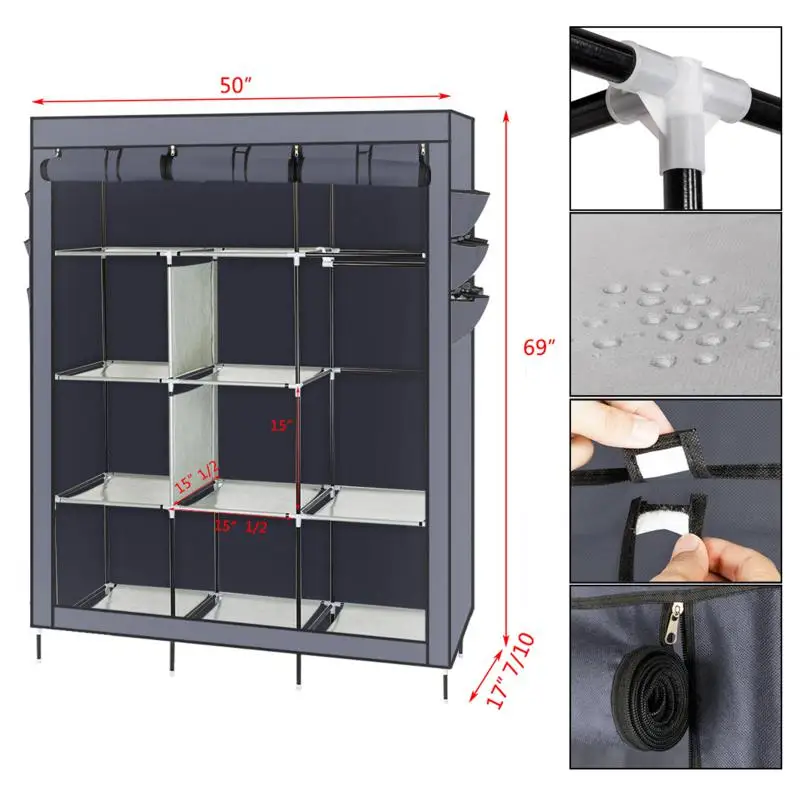 50"

69"

15"

15" 1/2

15" 1/2

17"7/10